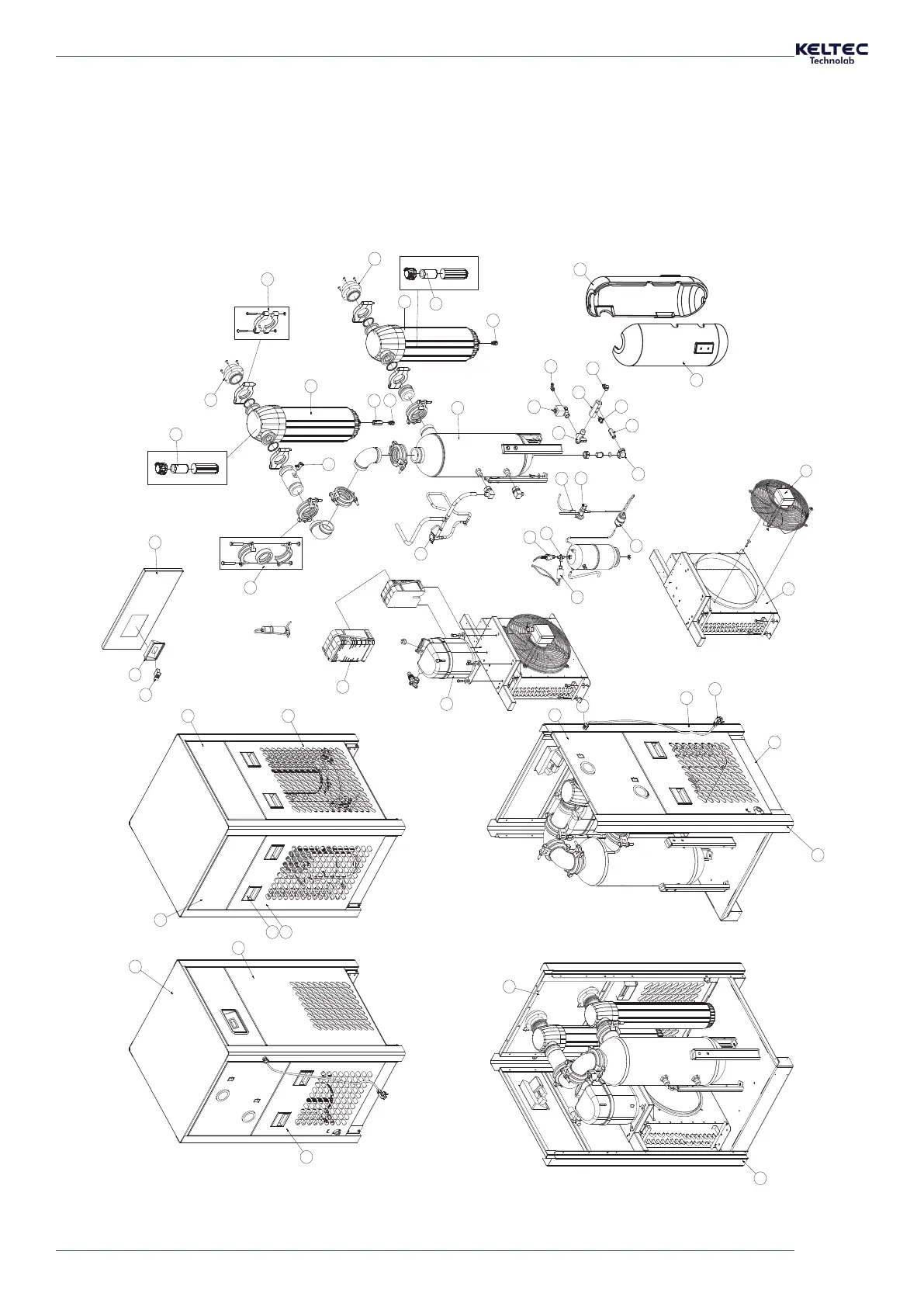 KELTEC
Technolab