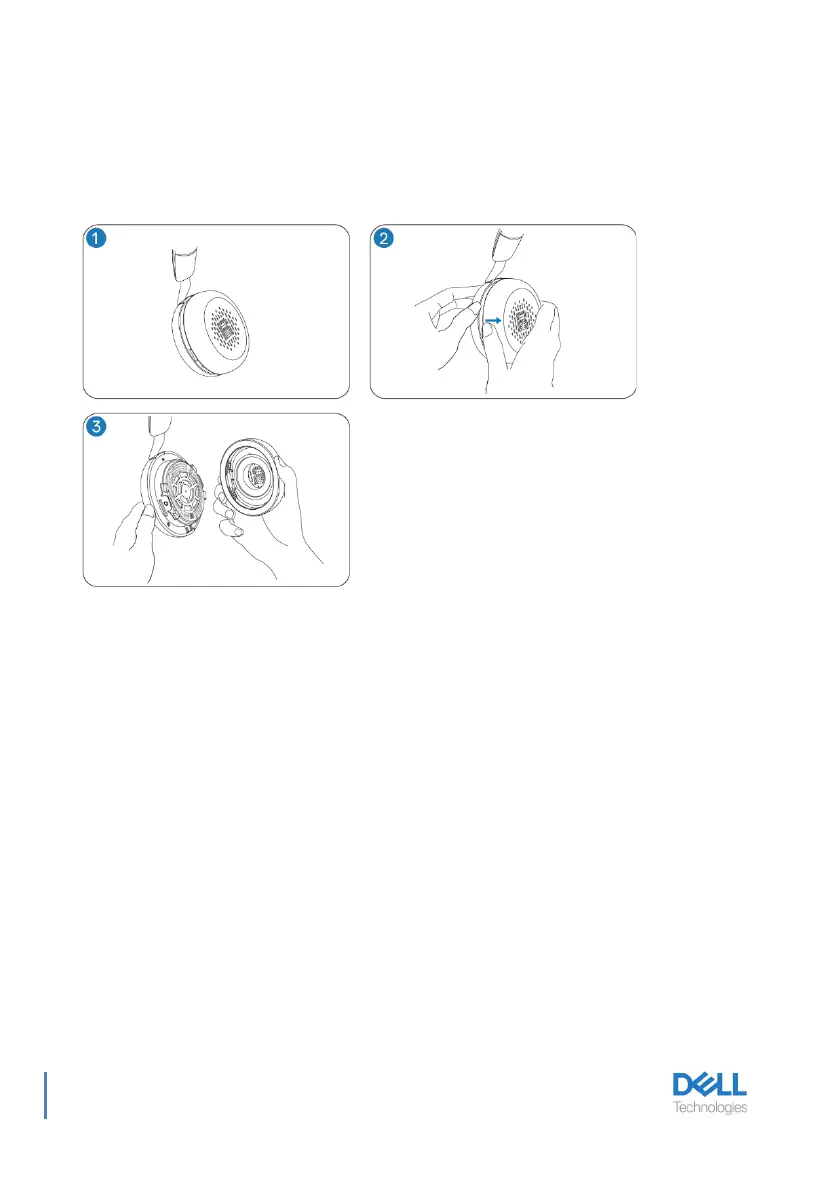 1

2

3

DELL
Technologies