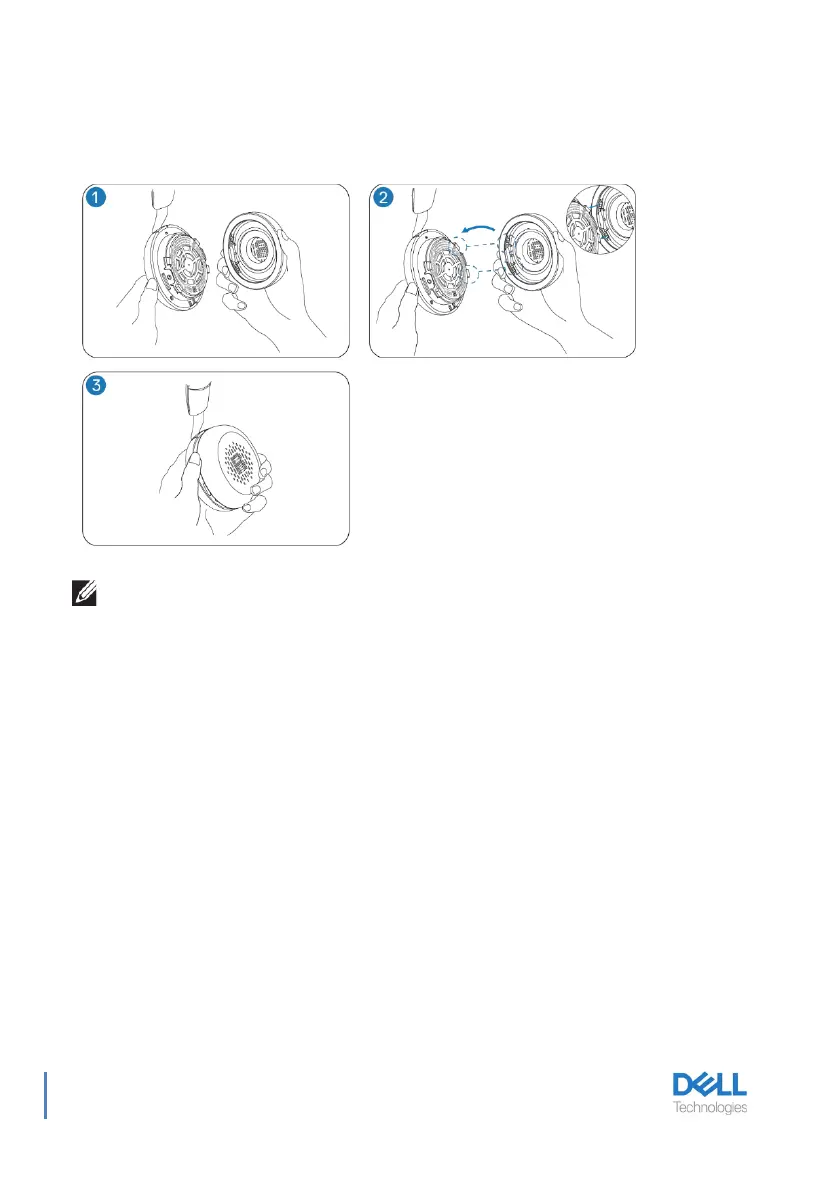 1

2

3

DELL
Technologies