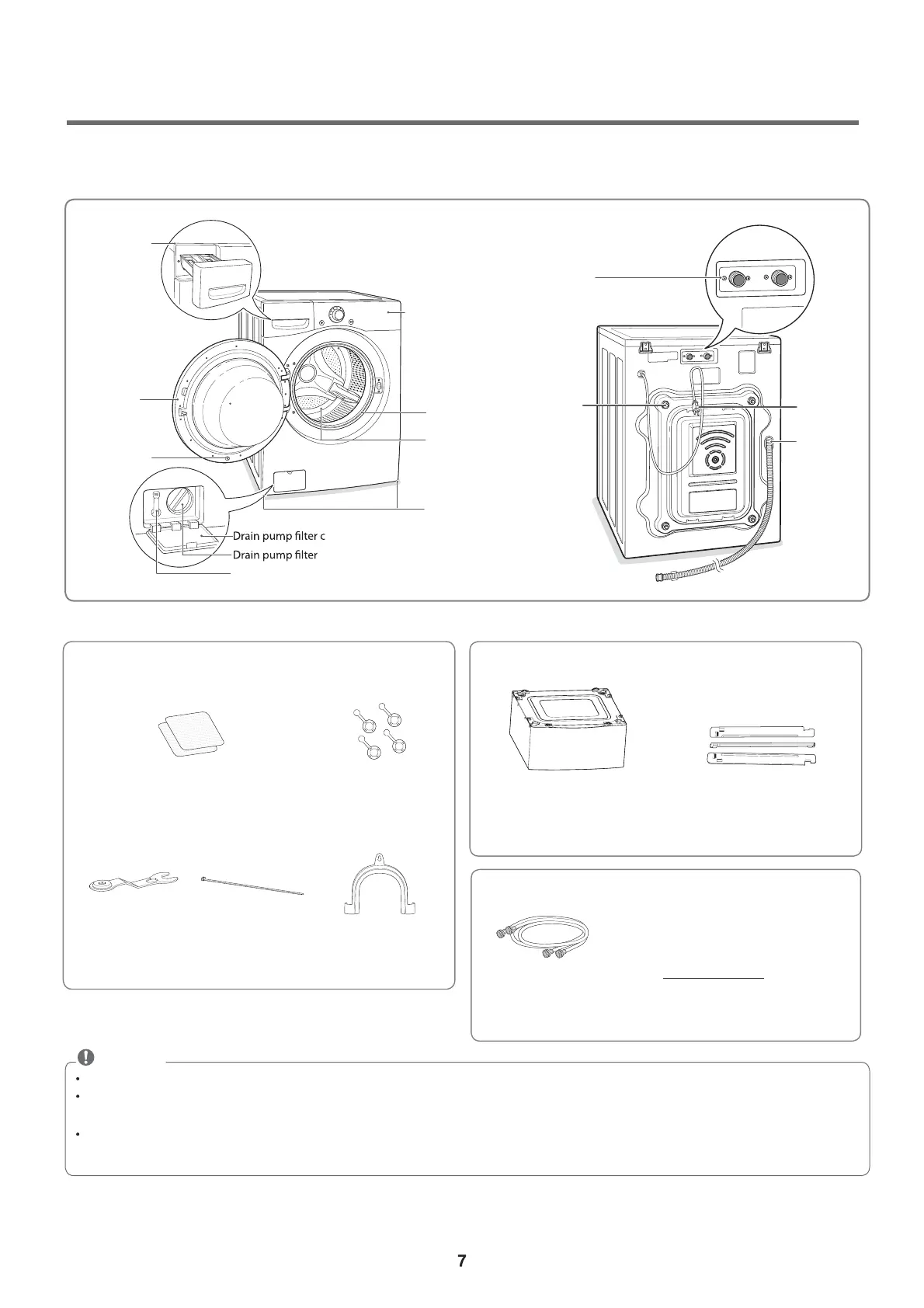 Drain pump filter c

Drain pump filter

7