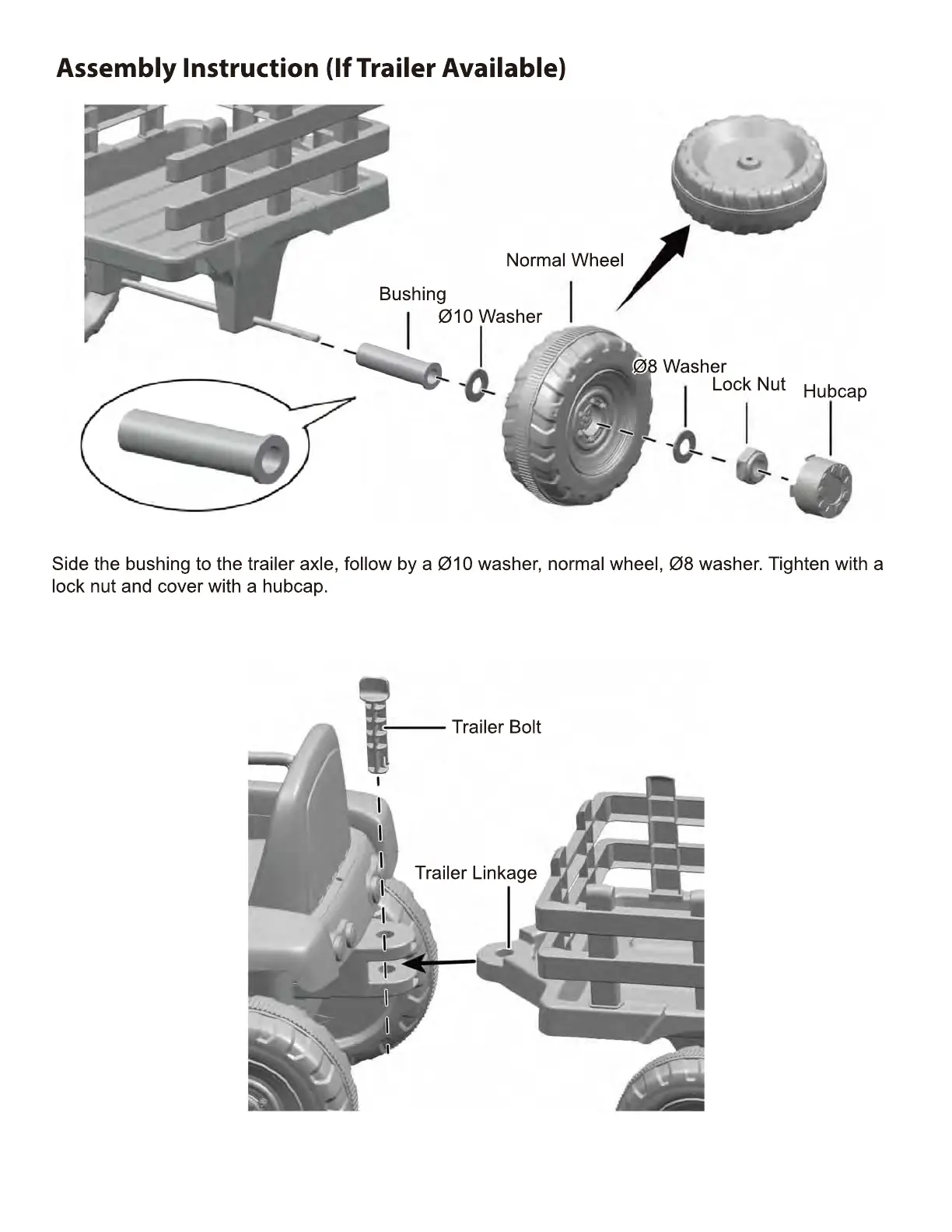 Assembly Instruction (If Trailer Available)

Normal Wheel

Bushing

Ø10 Washer

Ø8 Washer

Lock Nut

Hubcap

Side the bushing to the trailer axle, follow by a Ø10 washer, normal wheel, Ø8 washer. Tighten with a lock nut and cover with a hubcap.

Trailer Bolt

Trailer Linkage