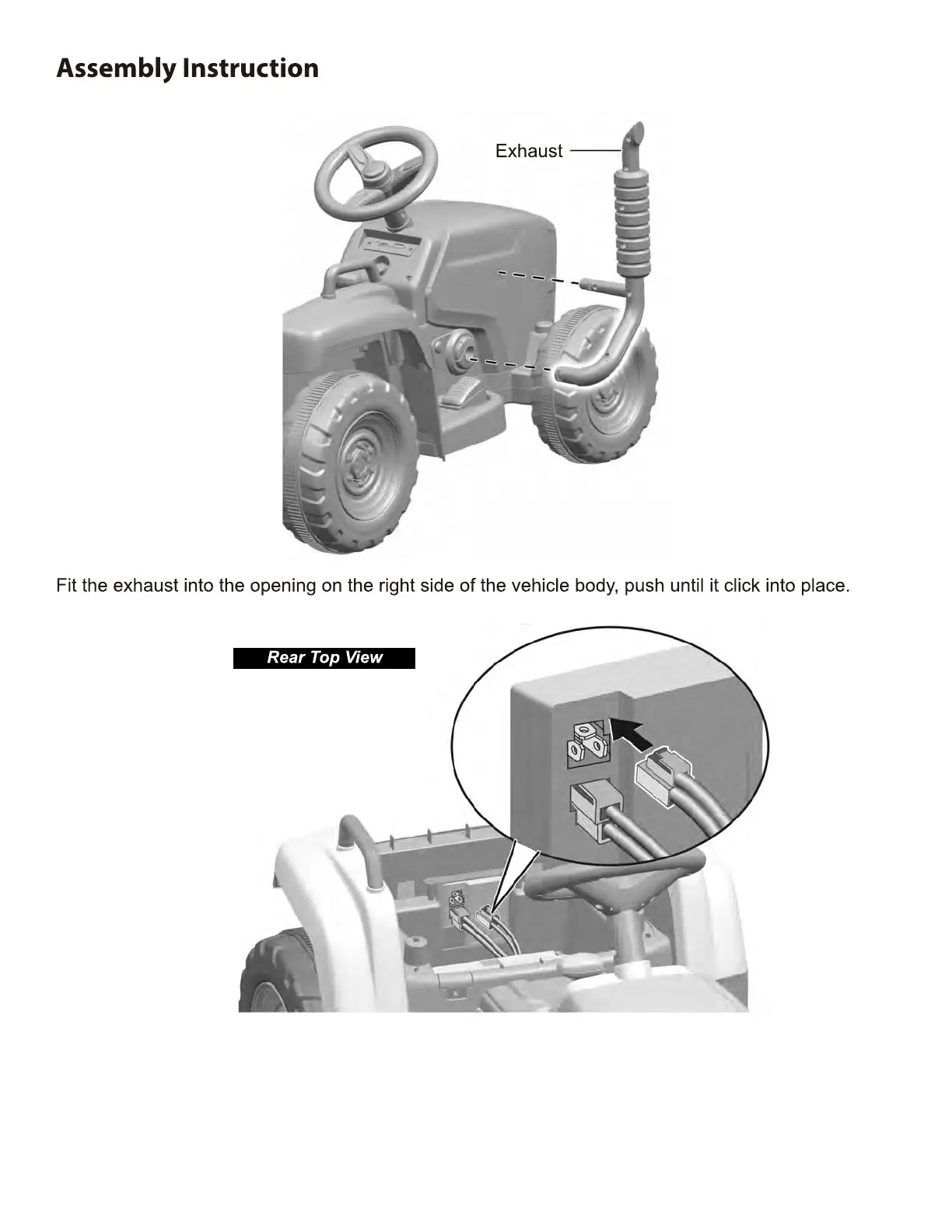 Assembly Instruction

Exhaust

Fit the exhaust into the opening on the right side of the vehicle body, push until it click into place.

Rear Top View