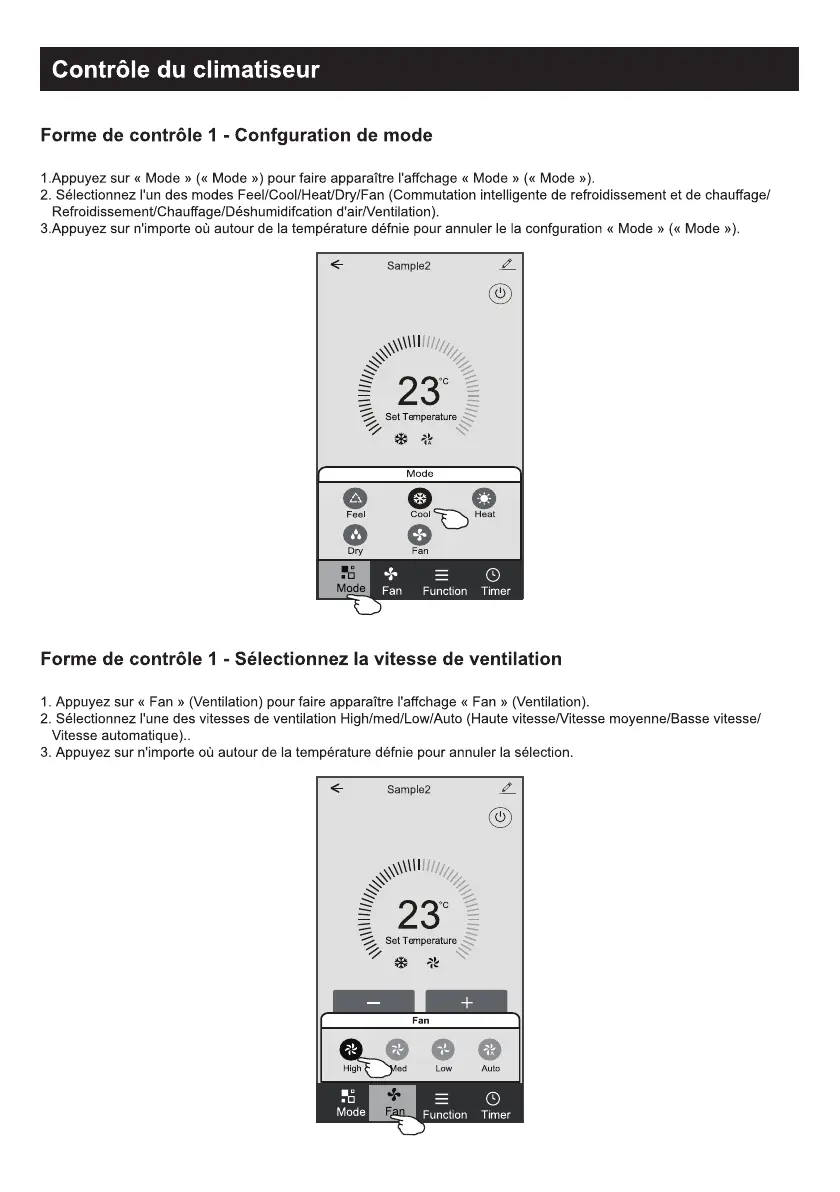 Contrôle du climatiseur

Forme de contrôle 1 - Confguration de mode

1.Appuyez sur « Mode » (« Mode ») pour faire apparaître l'affchage « Mode » (« Mode »).
2. Sélectionnez l'un des modes Feel/Cool/Heat/Dry/Fan (Commutation intelligente de refroidissement et de chauffage/ Refroidissement/Chauffage/Déshumidifcation d'air/Ventilation).
3.Appuyez sur n'importe où autour de la température défnie pour annuler le la confguration « Mode » (« Mode »).

Sample2

23°C
Set Temperature

Mode
Feel
Cool
Heat
Dry
Fan

Mode
Fan
Function
Timer

Forme de contrôle 1 - Sélectionnez la vitesse de ventilation

1. Appuyez sur « Fan » (Ventilation) pour faire apparaître l'affchage « Fan » (Ventilation).
2. Sélectionnez l'une des vitesses de ventilation High/med/Low/Auto (Haute vitesse/Vitesse moyenne/Basse vitesse/ Vitesse automatique)..
3. Appuyez sur n'importe où autour de la température défnie pour annuler la sélection.

Sample2

23°C
Set Temperature

−
+

Fan
High
Med
Low
Auto

Mode
Fan
Function
Timer