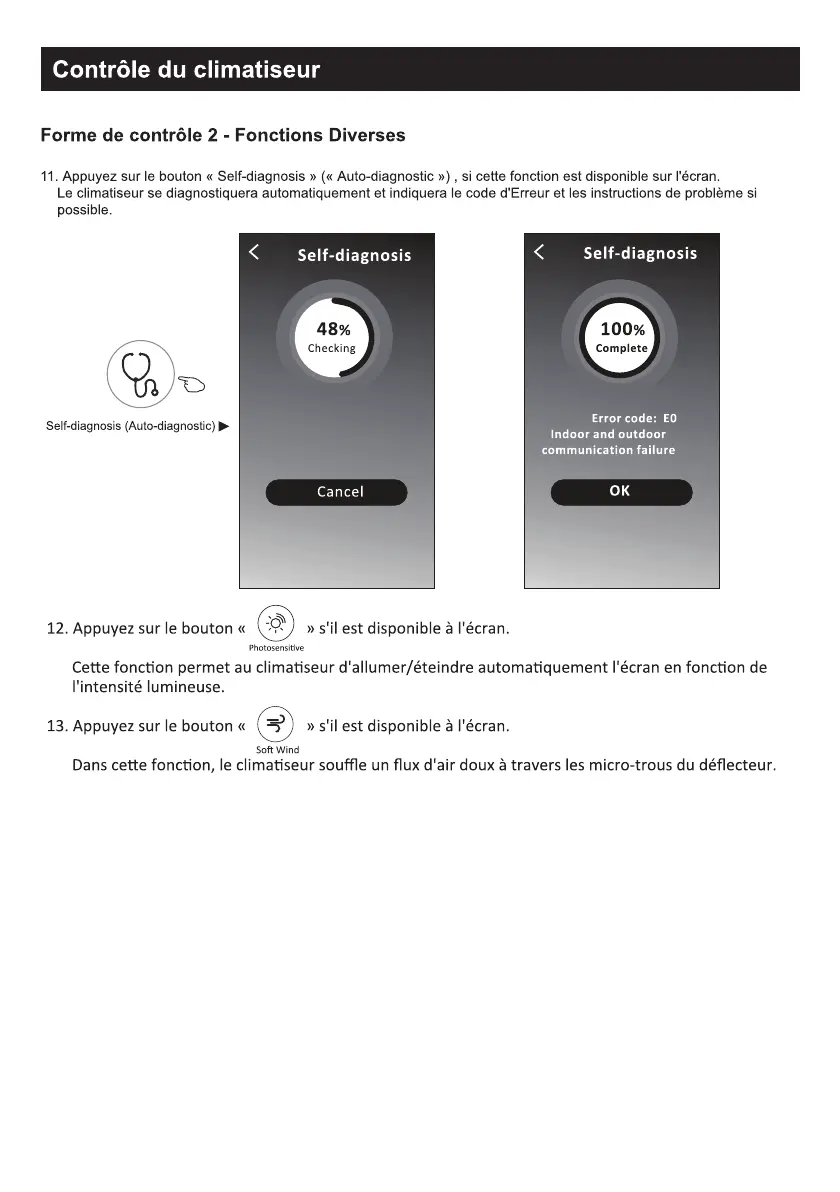 Contrôle du climatiseur

Forme de contrôle 2 - Fonctions Diverses

11. Appuyez sur le bouton « Self-diagnosis » (« Auto-diagnostic ») , si cette fonction est disponible sur l'écran. Le climatiseur se diagnostiquera automatiquement et indiquera le code d'Erreur et les instructions de problème si possible.

Self-diagnosis (Auto-diagnostic) ▶

Self-diagnosis

48%
Checking

Cancel

Self-diagnosis

100%
Complete

Error code: E0
Indoor and outdoor communication failure

OK

12. Appuyez sur le bouton « Photosensitive » s'il est disponible à l'écran.

Cette fonction permet au climatiseur d'allumer/éteindre automatiquement l'écran en fonction de l'intensité lumineuse.

13. Appuyez sur le bouton « Soft Wind » s'il est disponible à l'écran.

Dans cette fonction, le climatiseur souffle un flux d'air doux à travers les micro-trous du déflecteur.