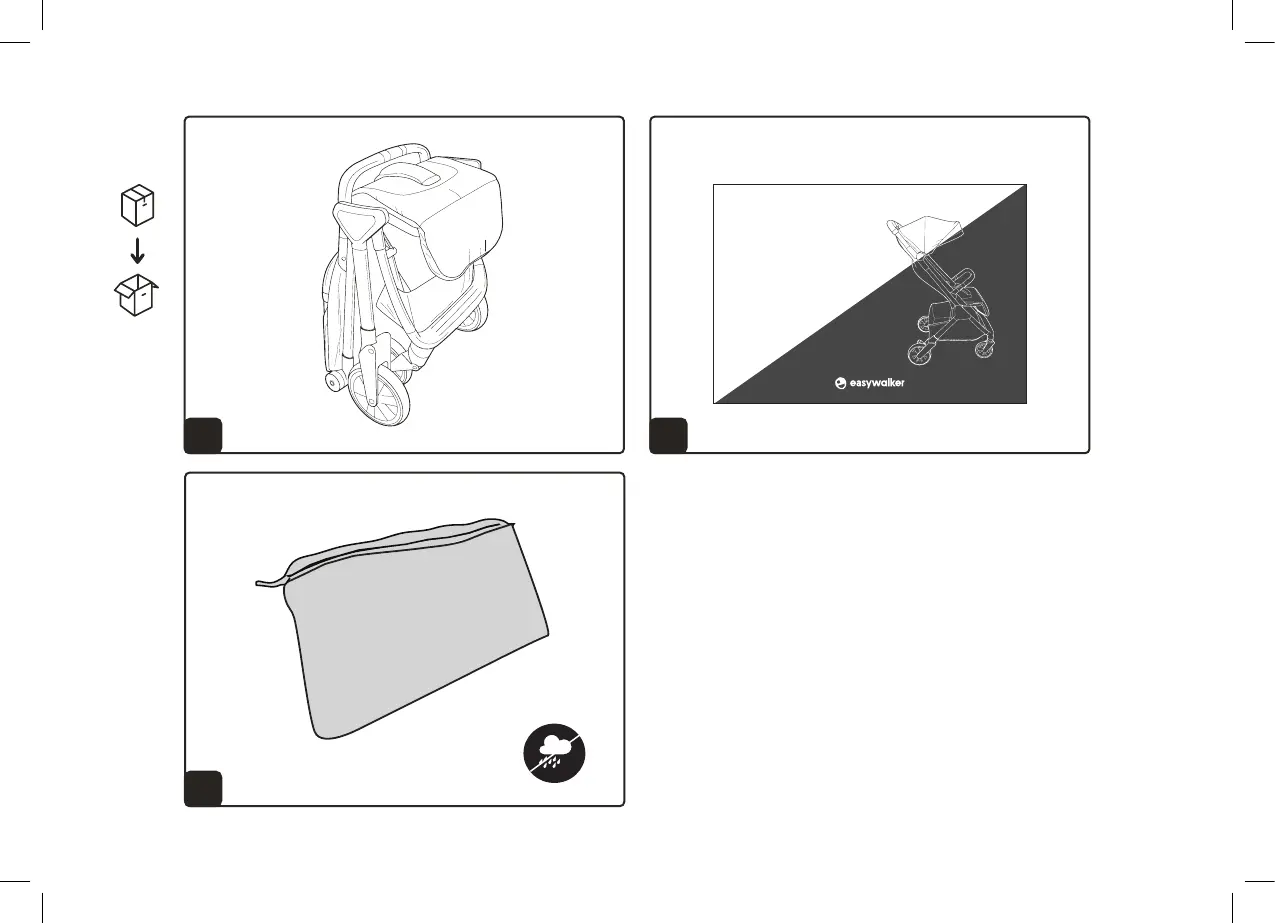 easywalker