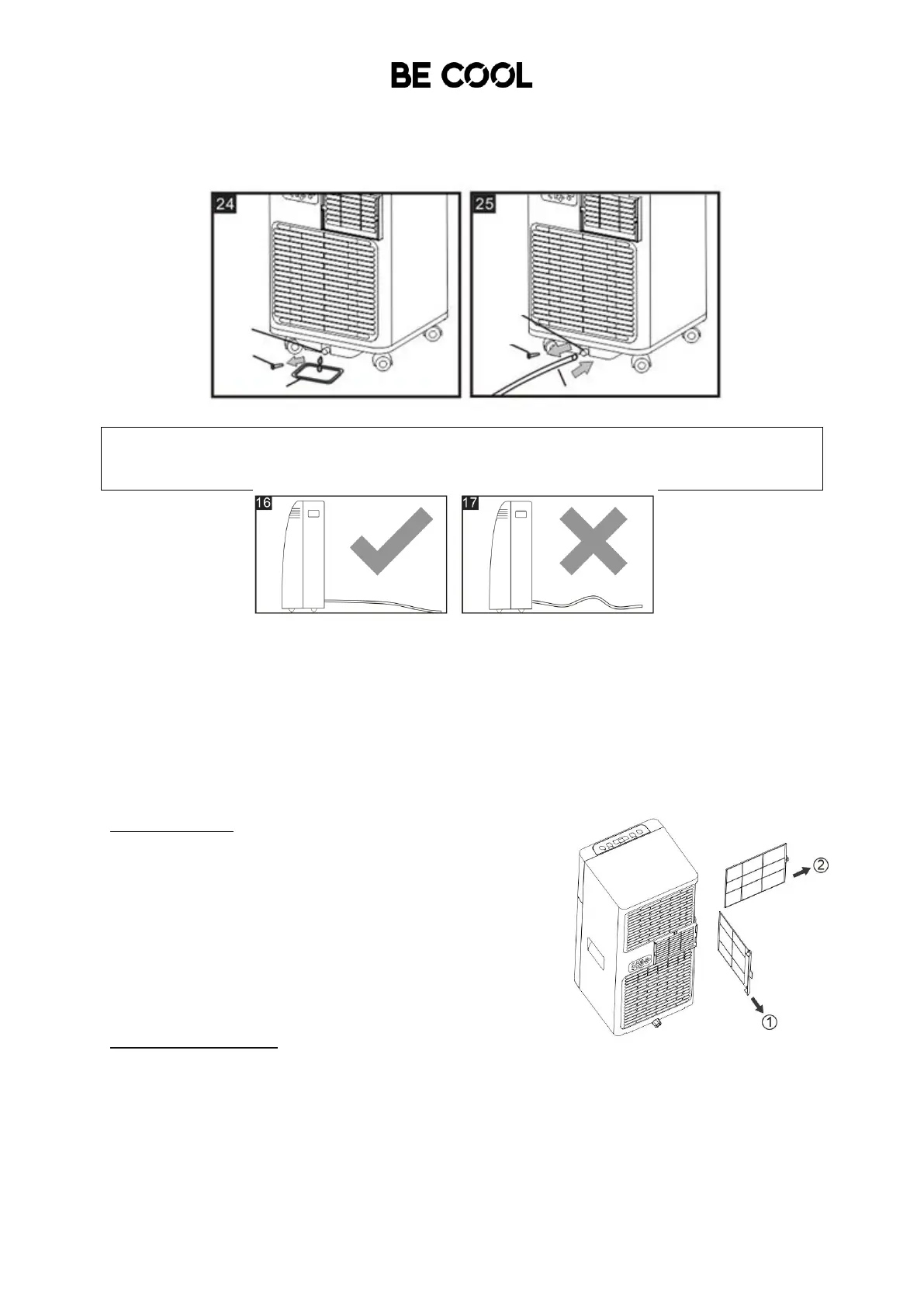 BE COOL

24

25

16

17

②

①