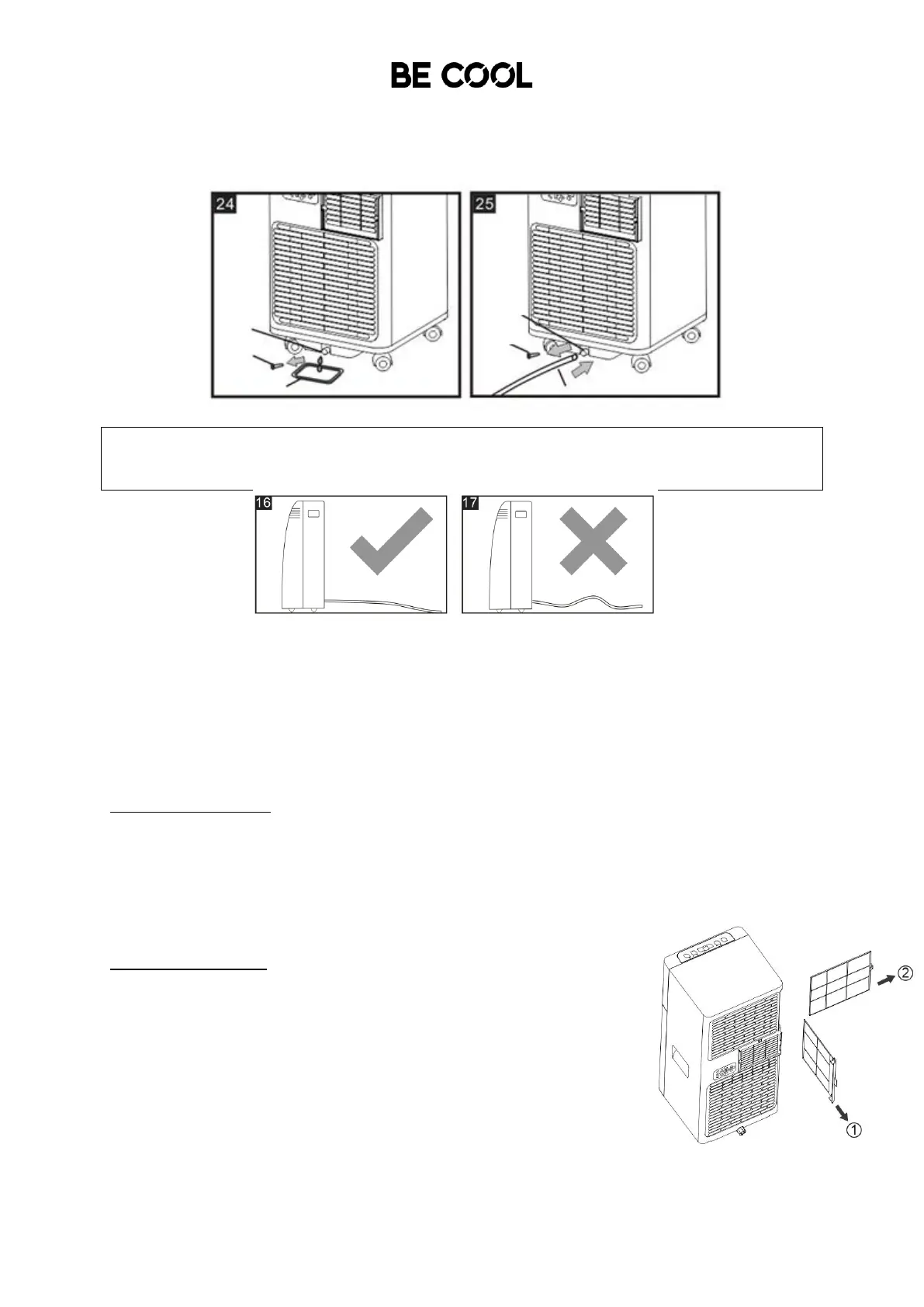 BE COOL

24

25

16

17

②

①