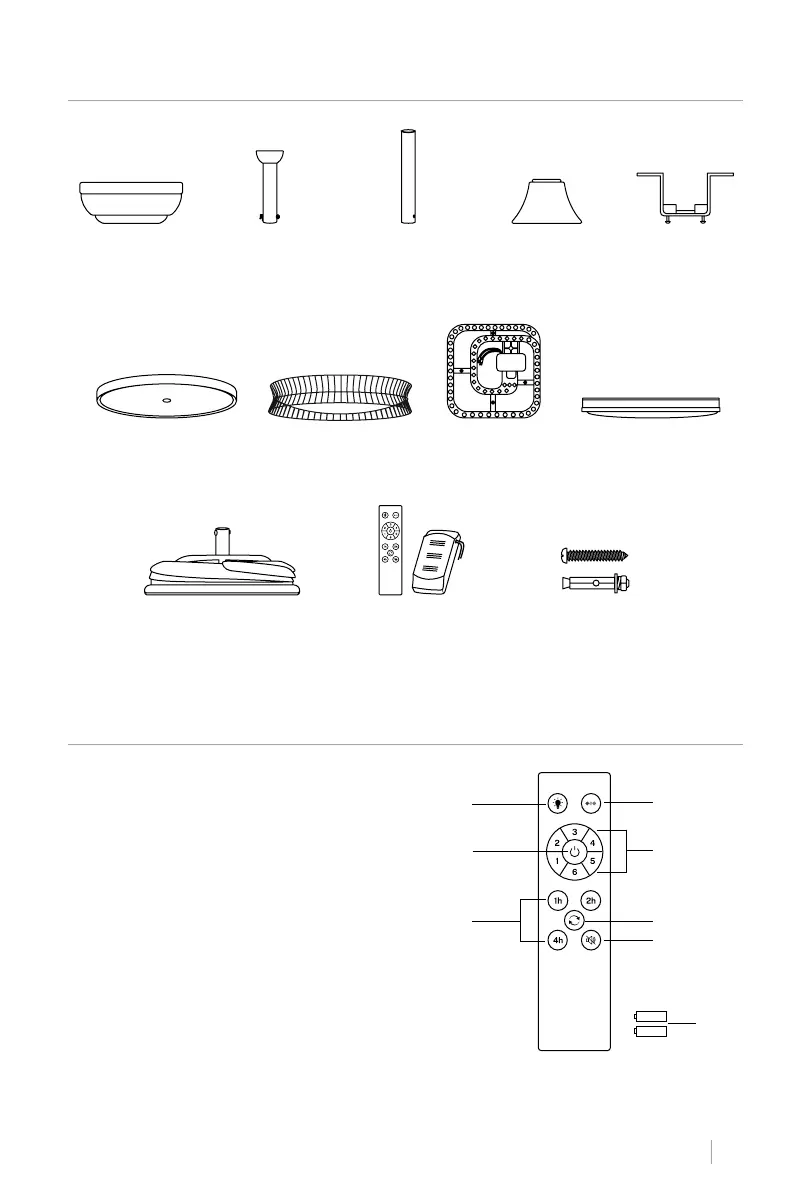 3
2 4
1 5
6
1h 2h
4h