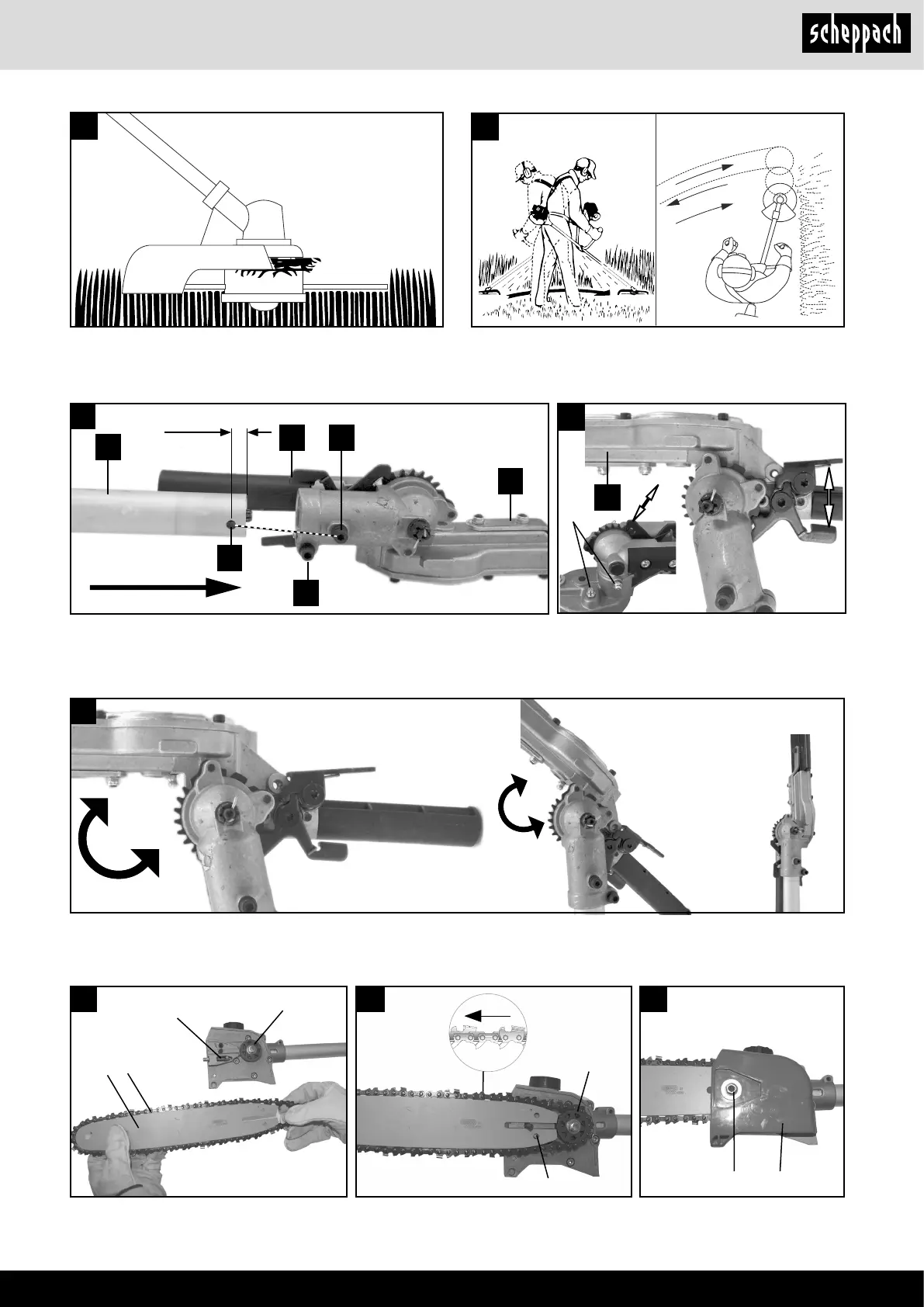 scheppach