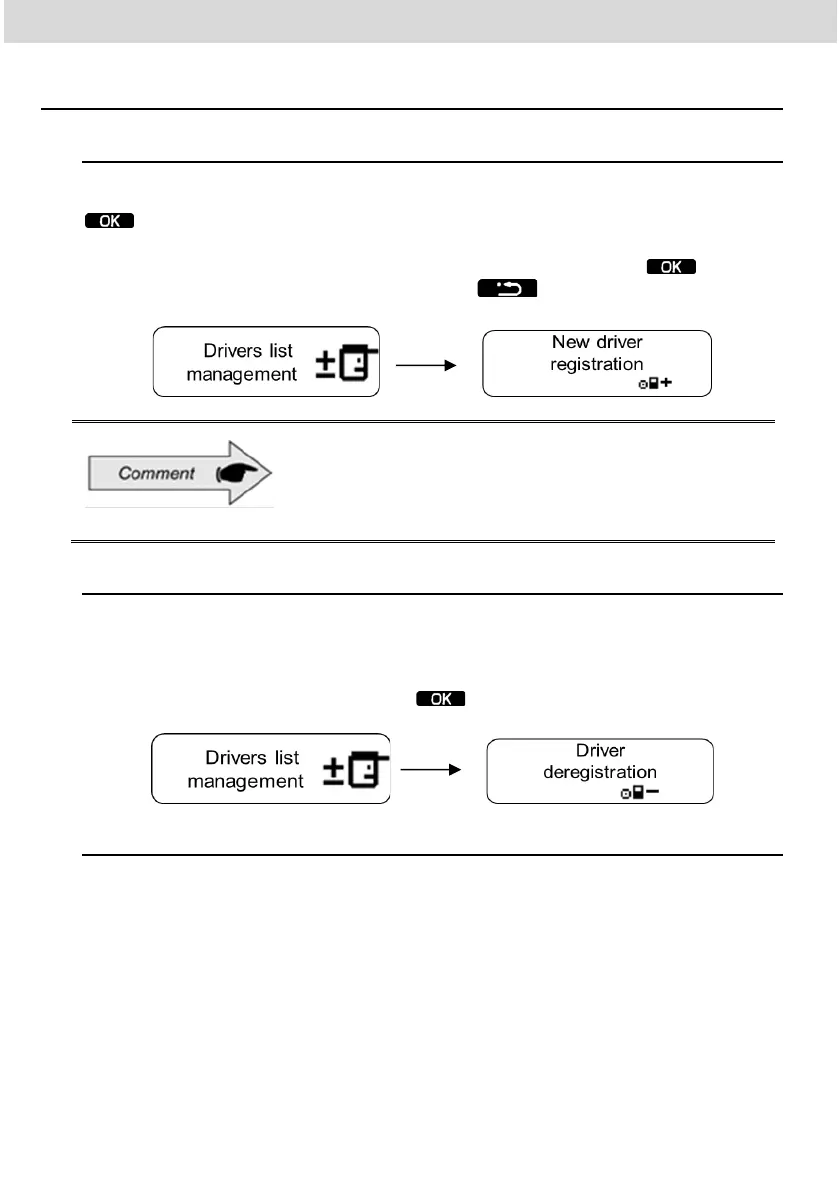 OK

OK

Drivers list management

New driver registration

Comment

OK

Drivers list management

Driver deregistration