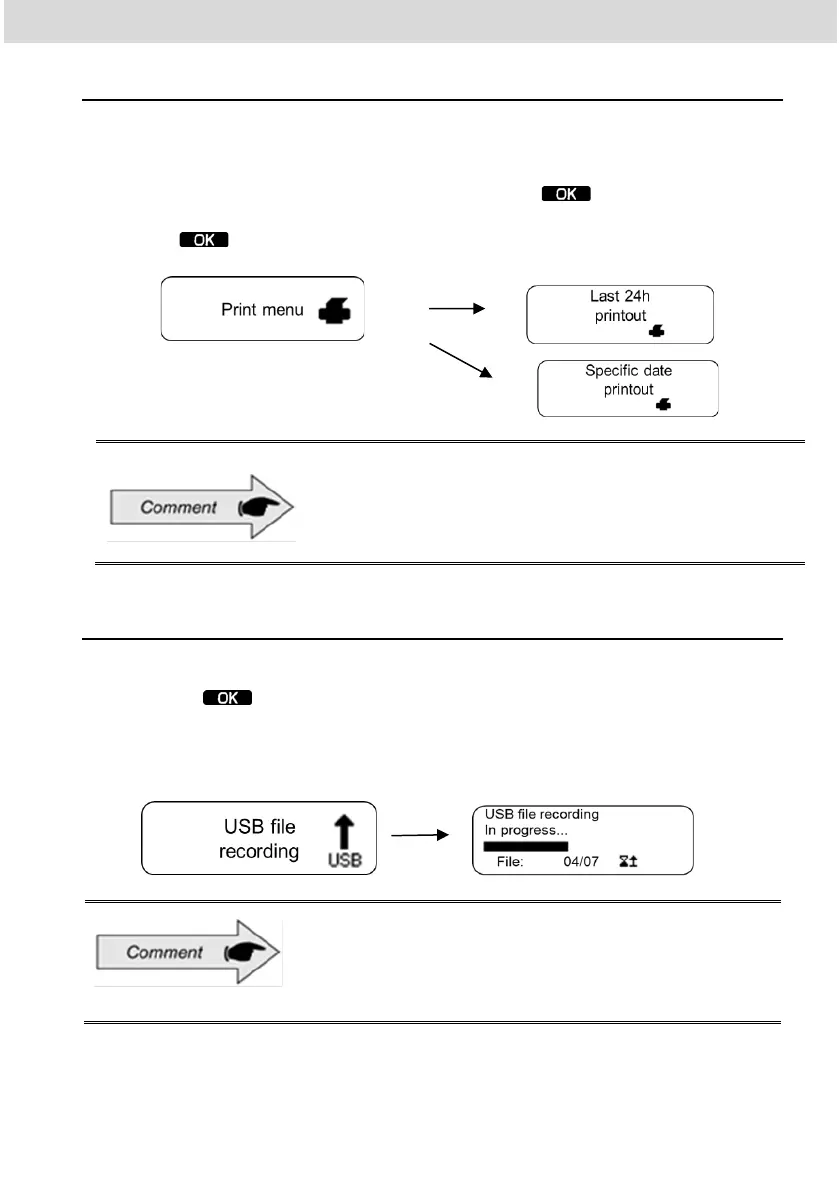 OK

OK

Print menu

Last 24h printout

Specific date printout

Comment

OK

USB file recording

USB

USB file recording
In progress...
File: 04/07

Comment