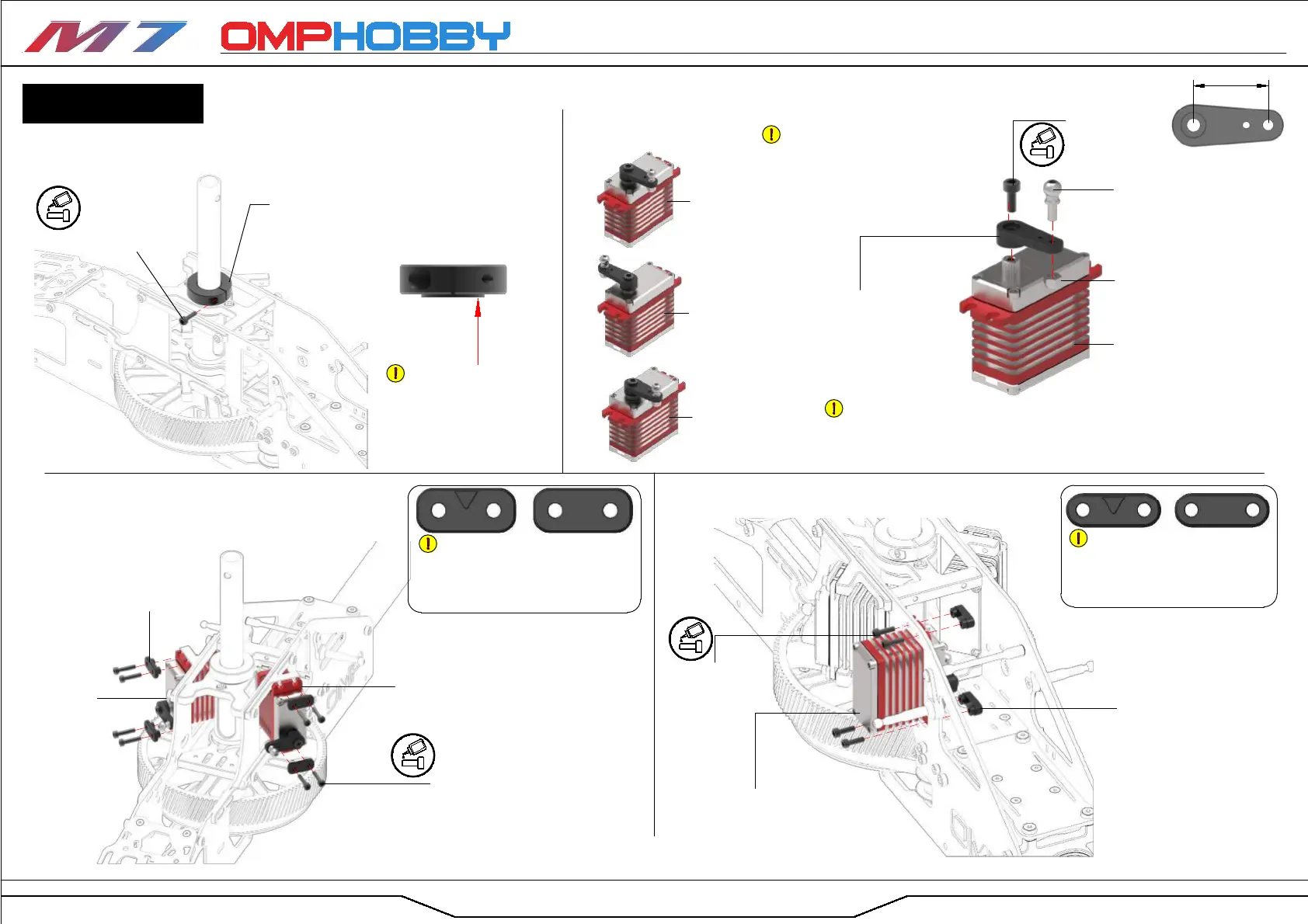 M7 OMPHOBBY