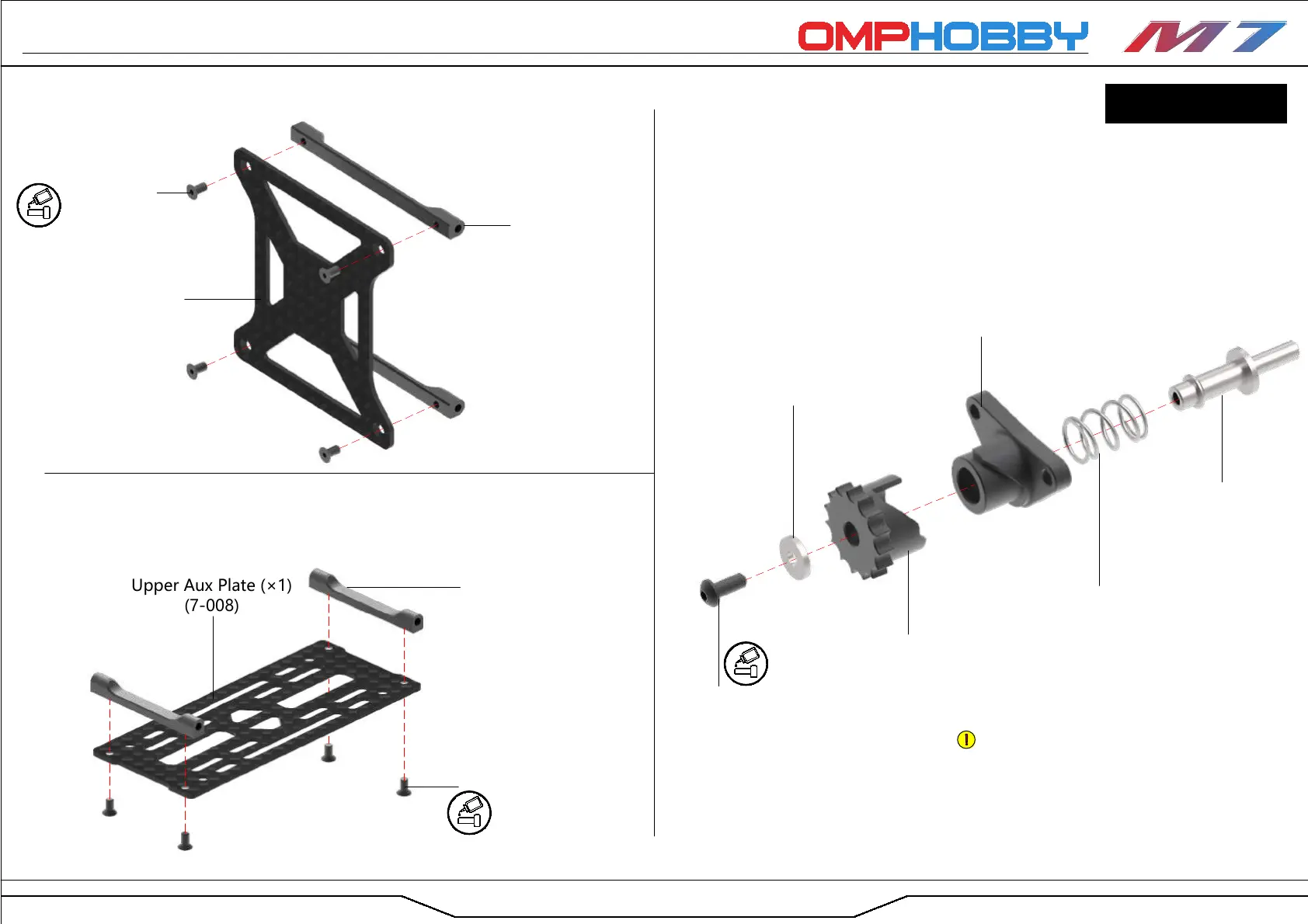 OMPHOBBY M7

Upper Aux Plate (×1)
(7-008)