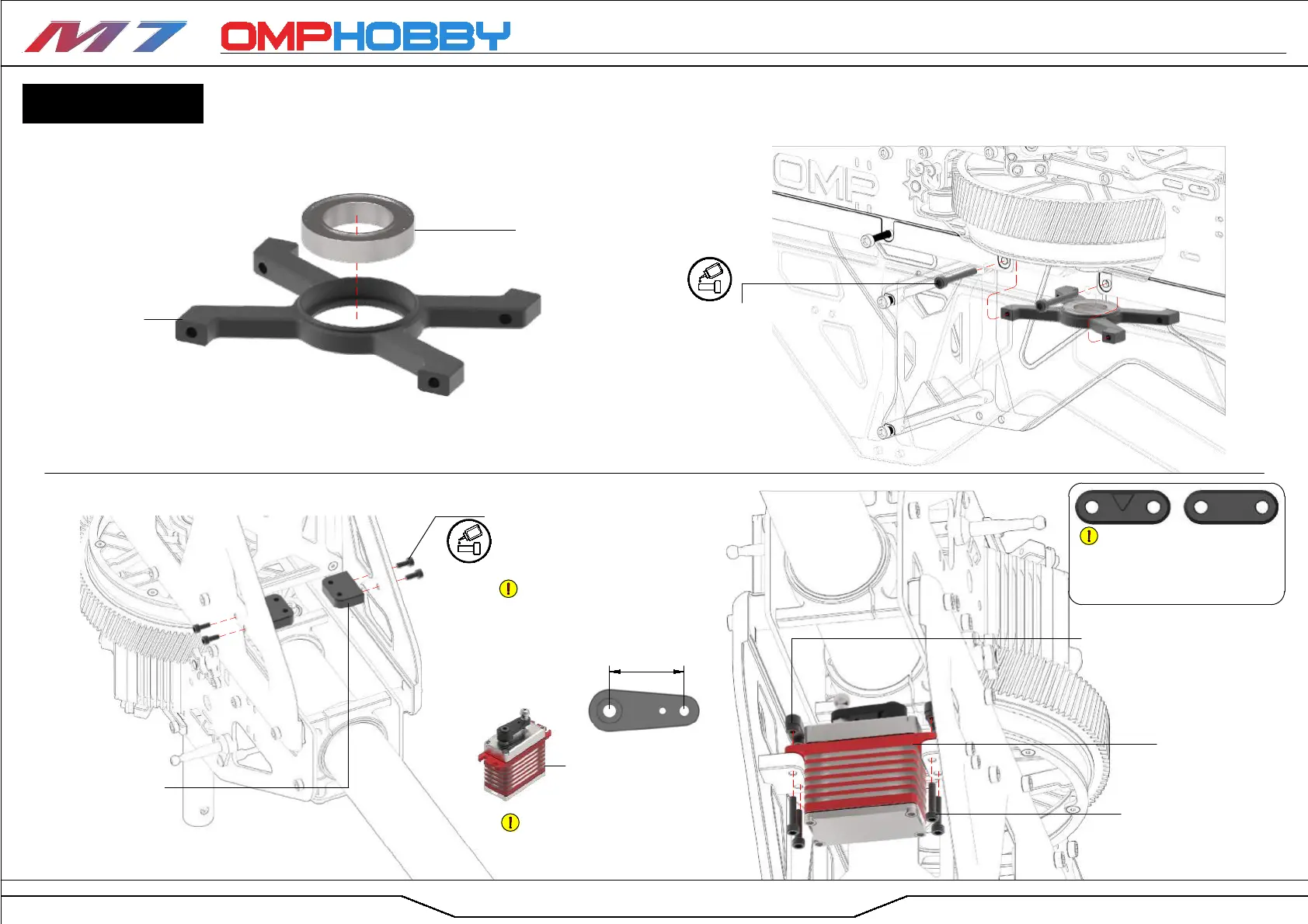 M7 OMPHOBBY

OMP