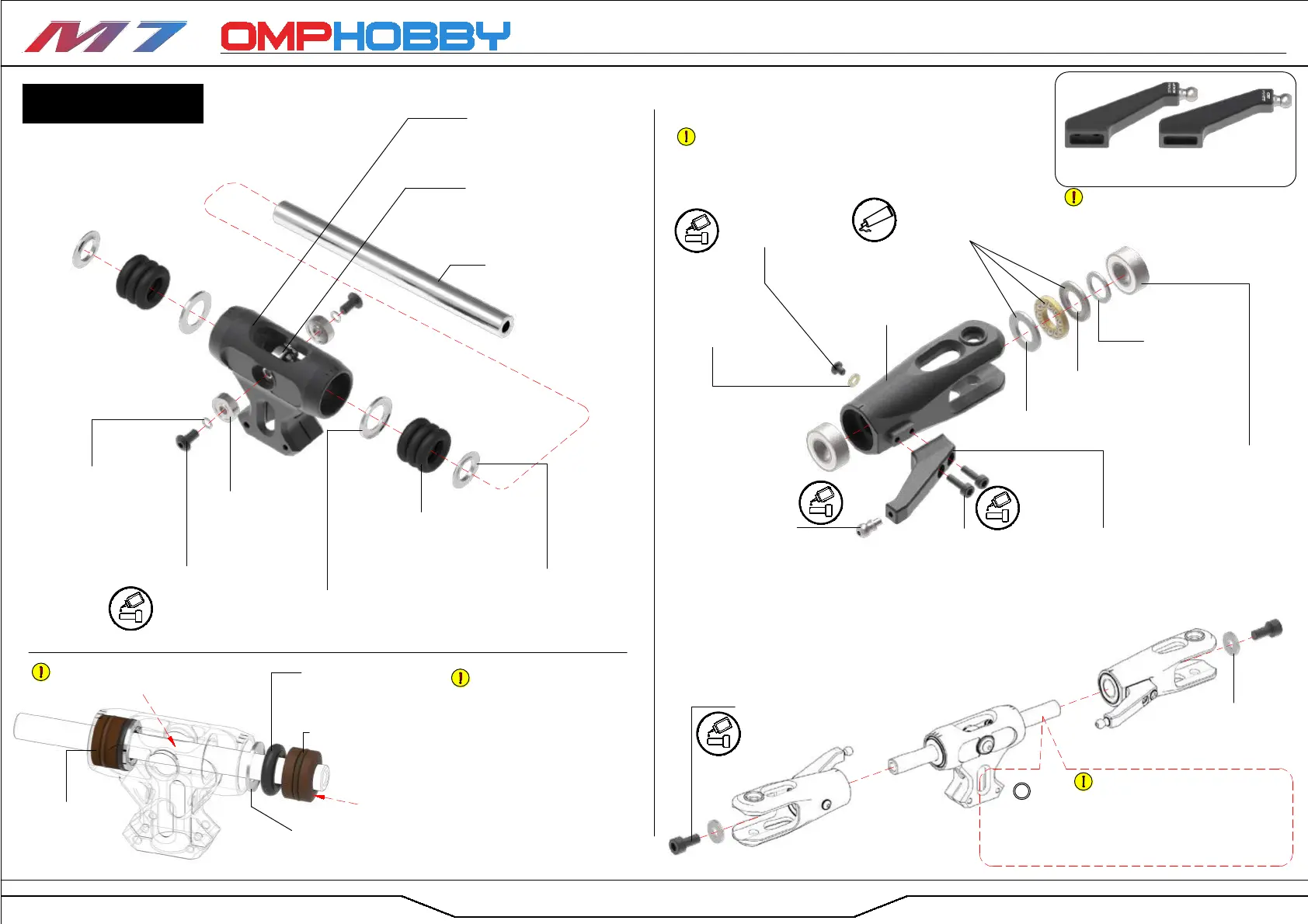 M7 OMPHOBBY