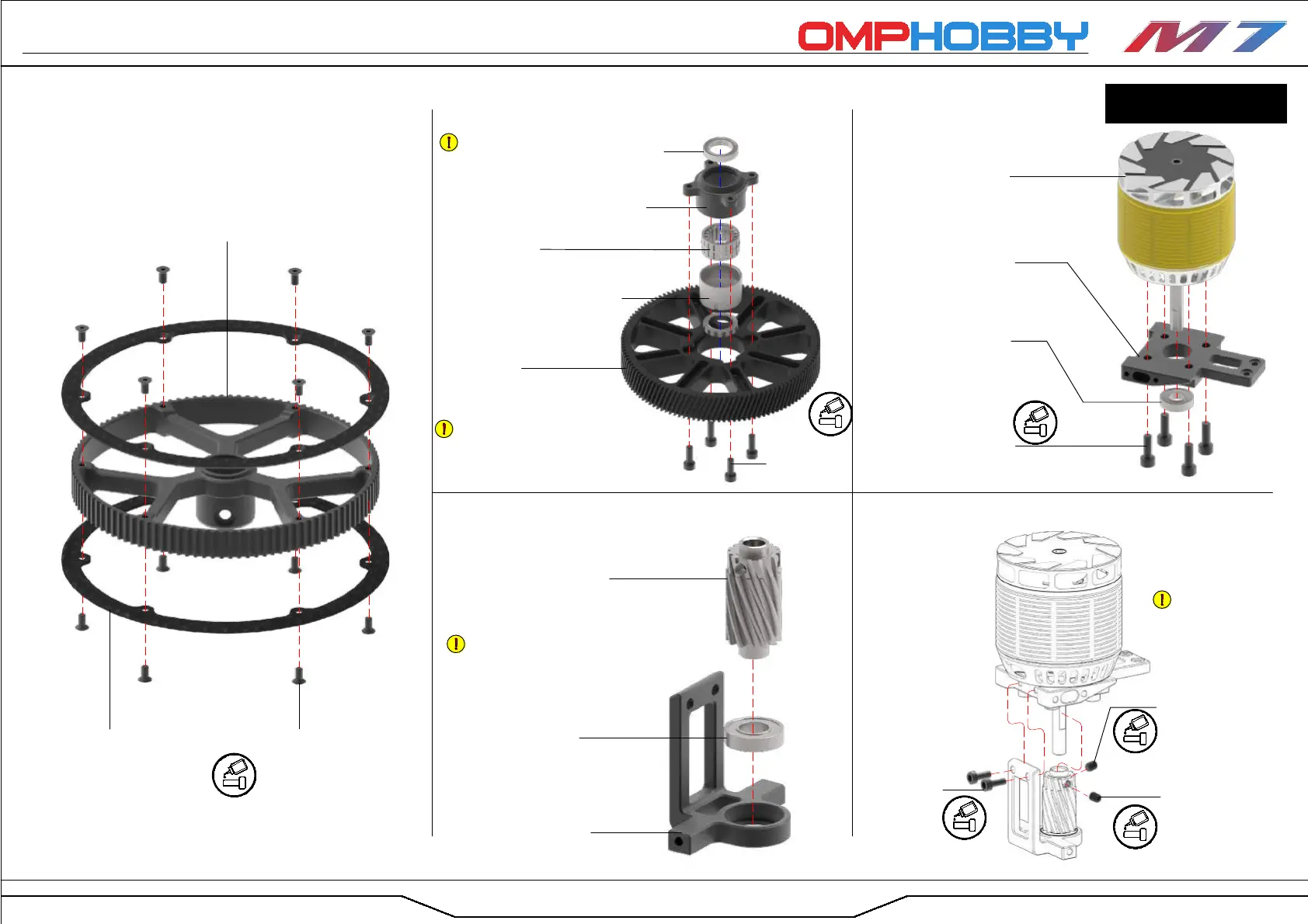 OMPHOBBY M7