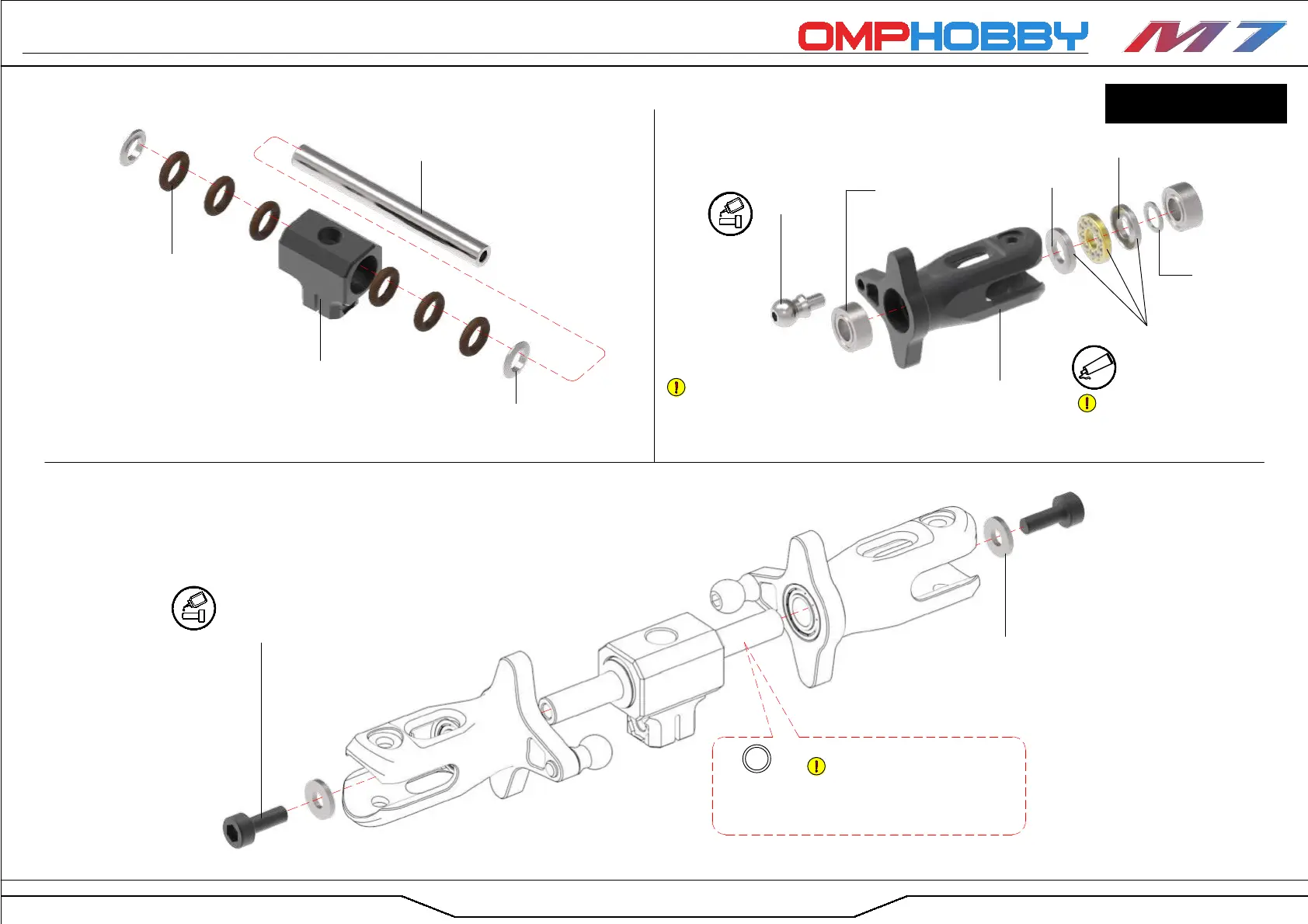 OMPHOBBY

M7