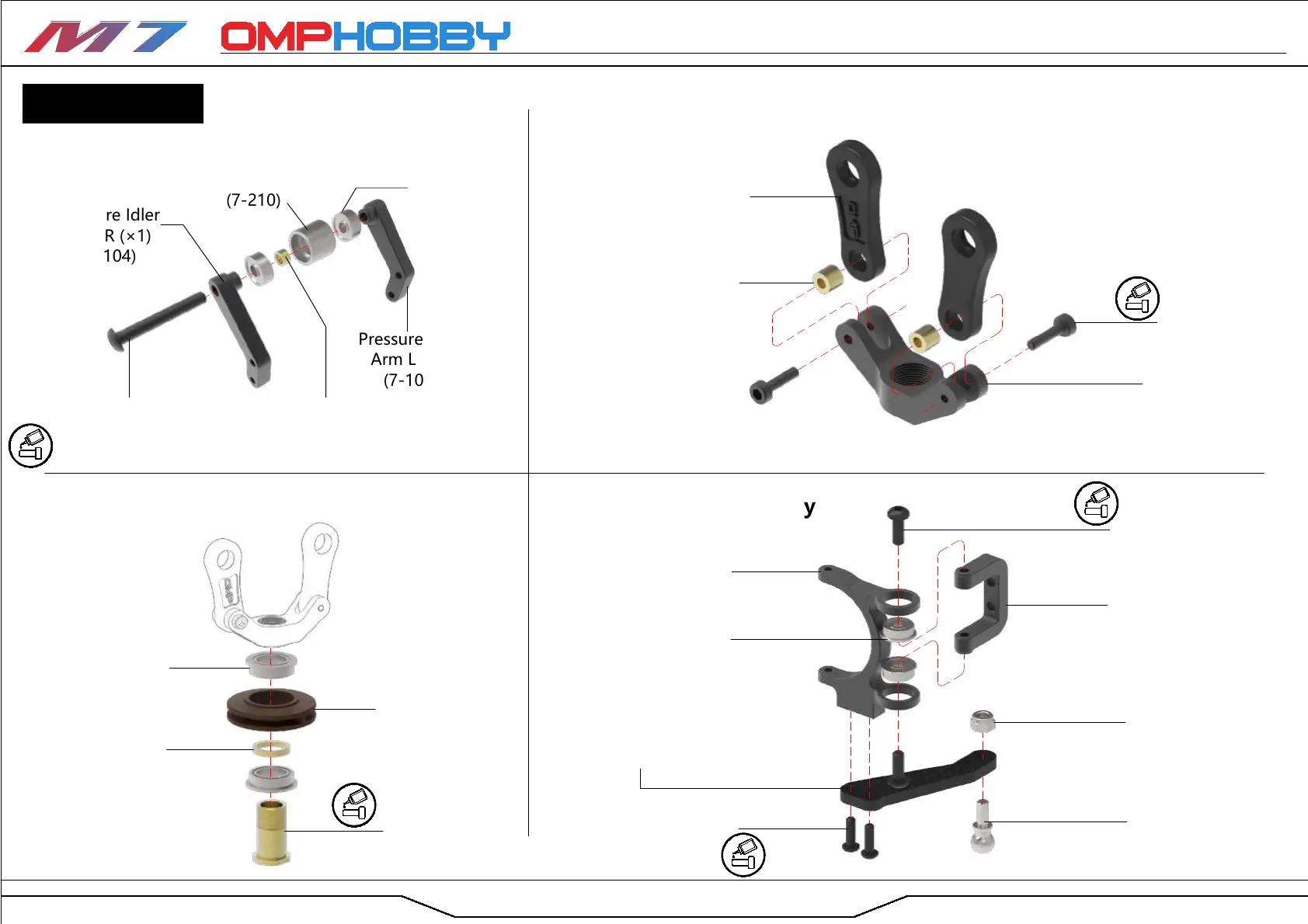 M7 OMPHOBBY

(7-210)

re Idler
R (×1)
104)

Pressure
Arm L
(7-10

y