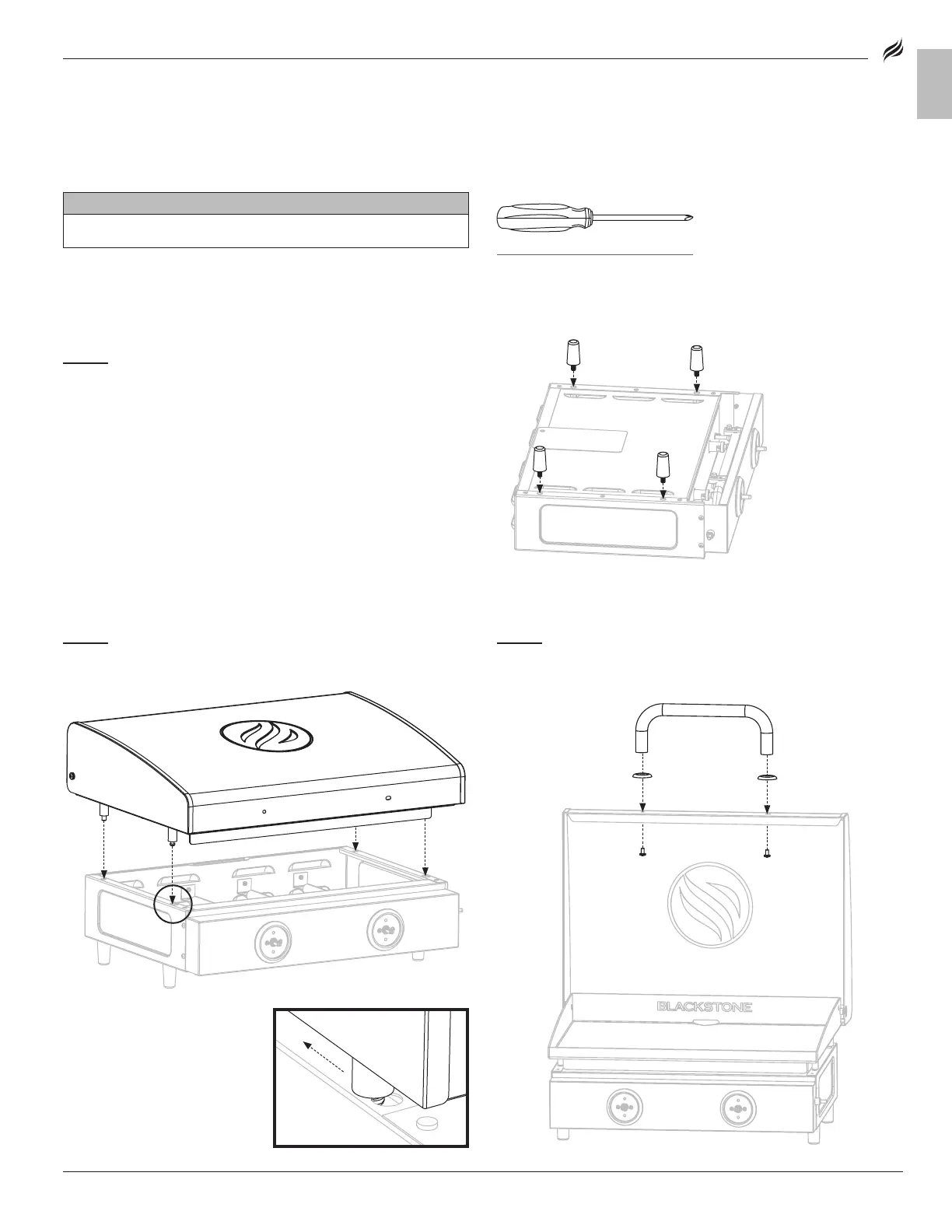 BLACKSTONE