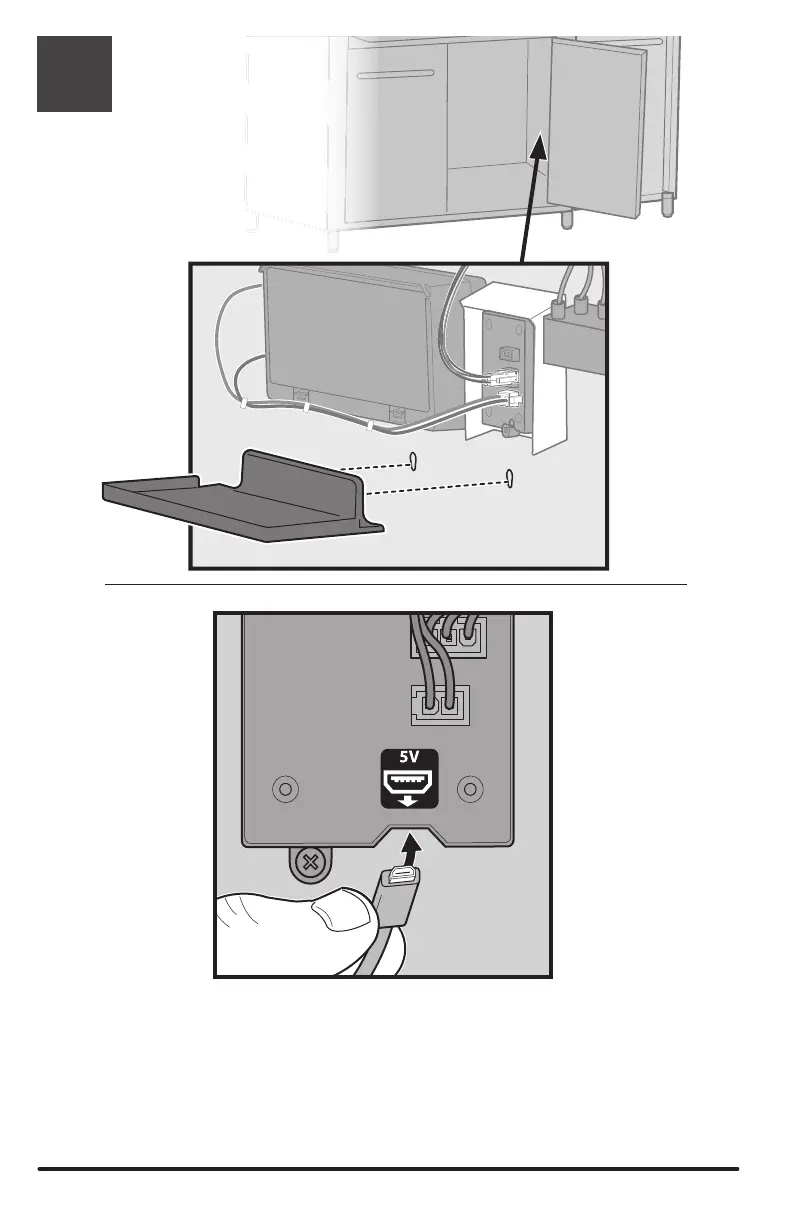 5V