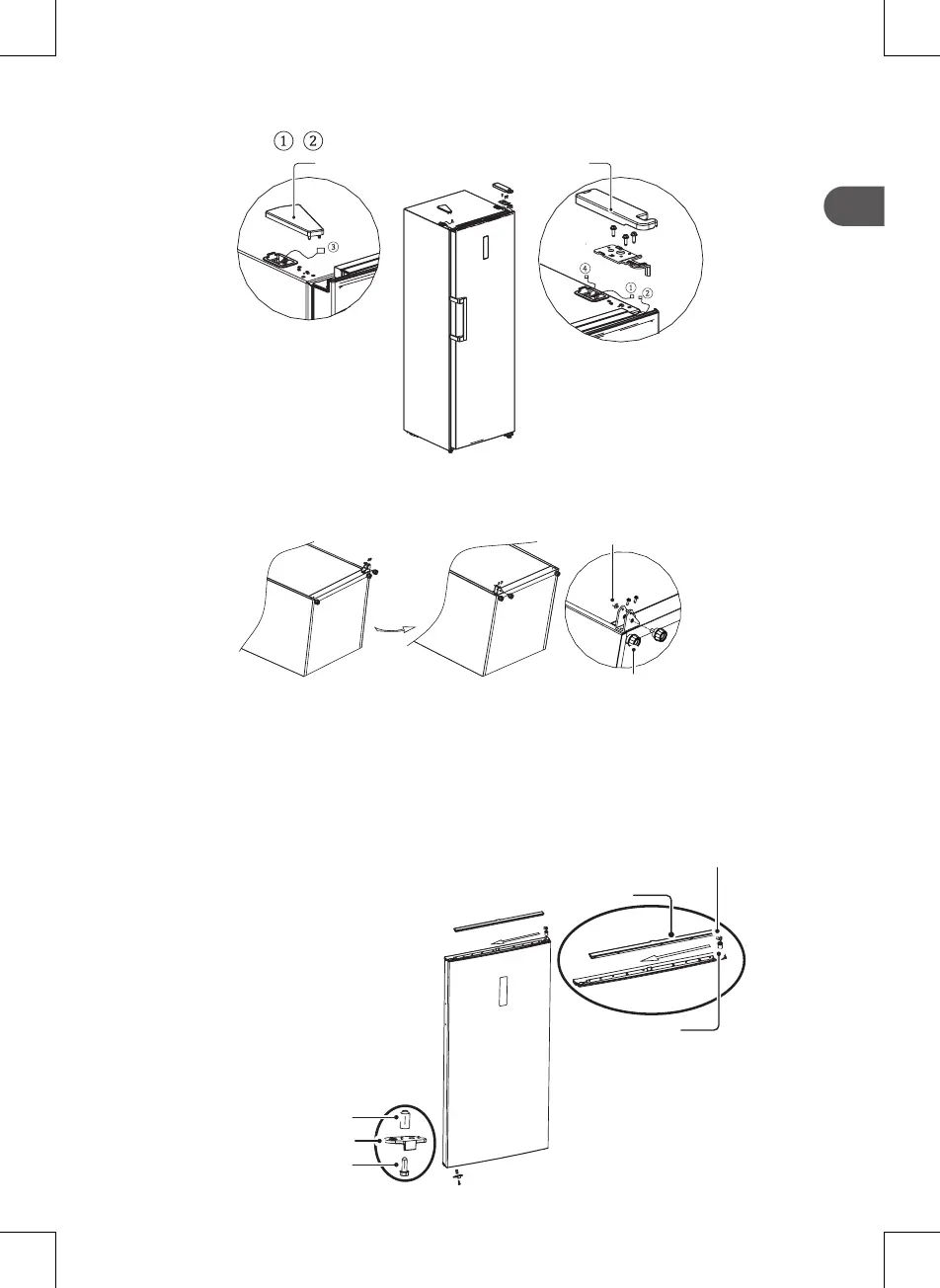 ① ②

③

④ ① ②