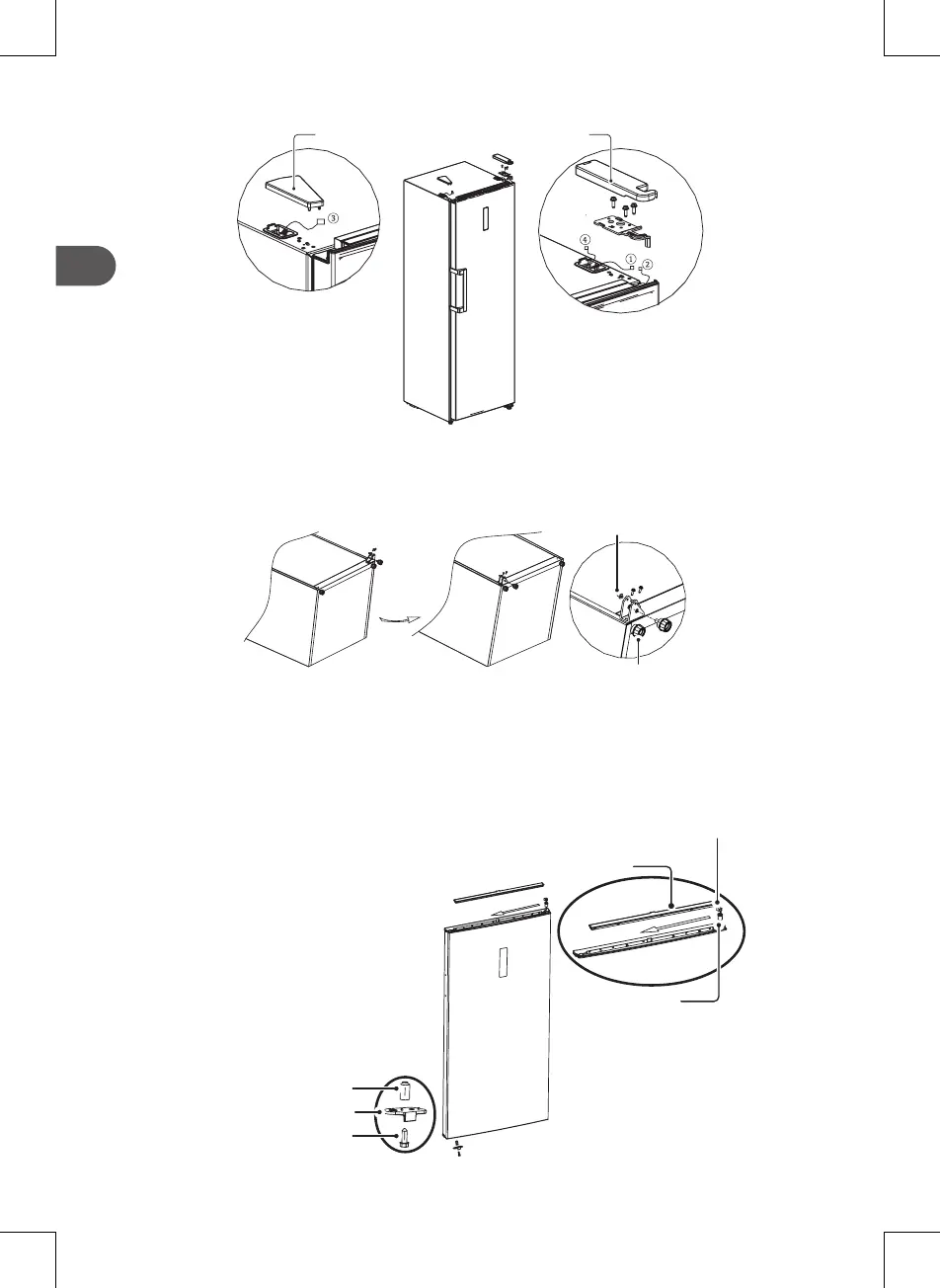 ③

④
①
②