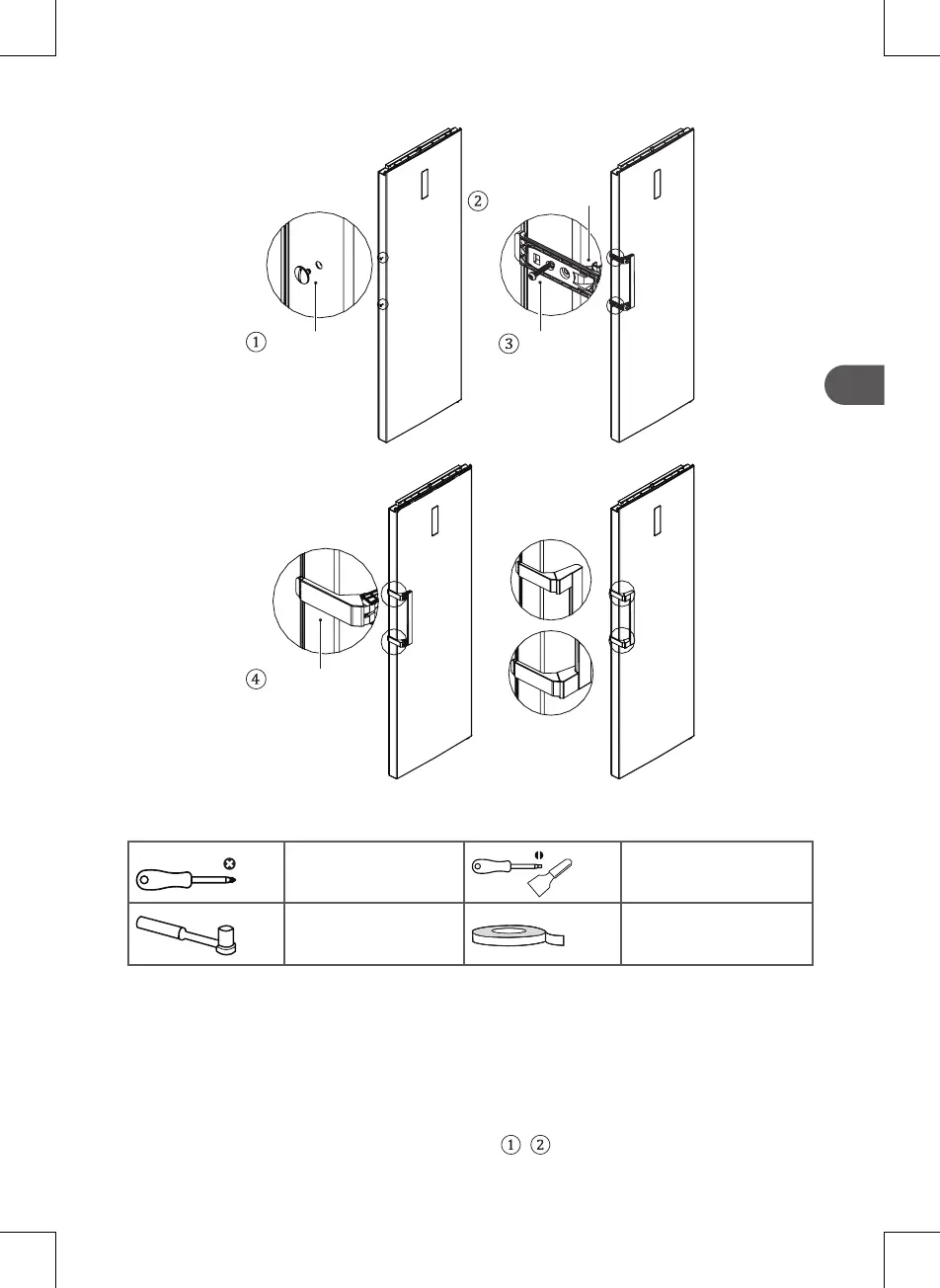 ②

①

③

④

① ②