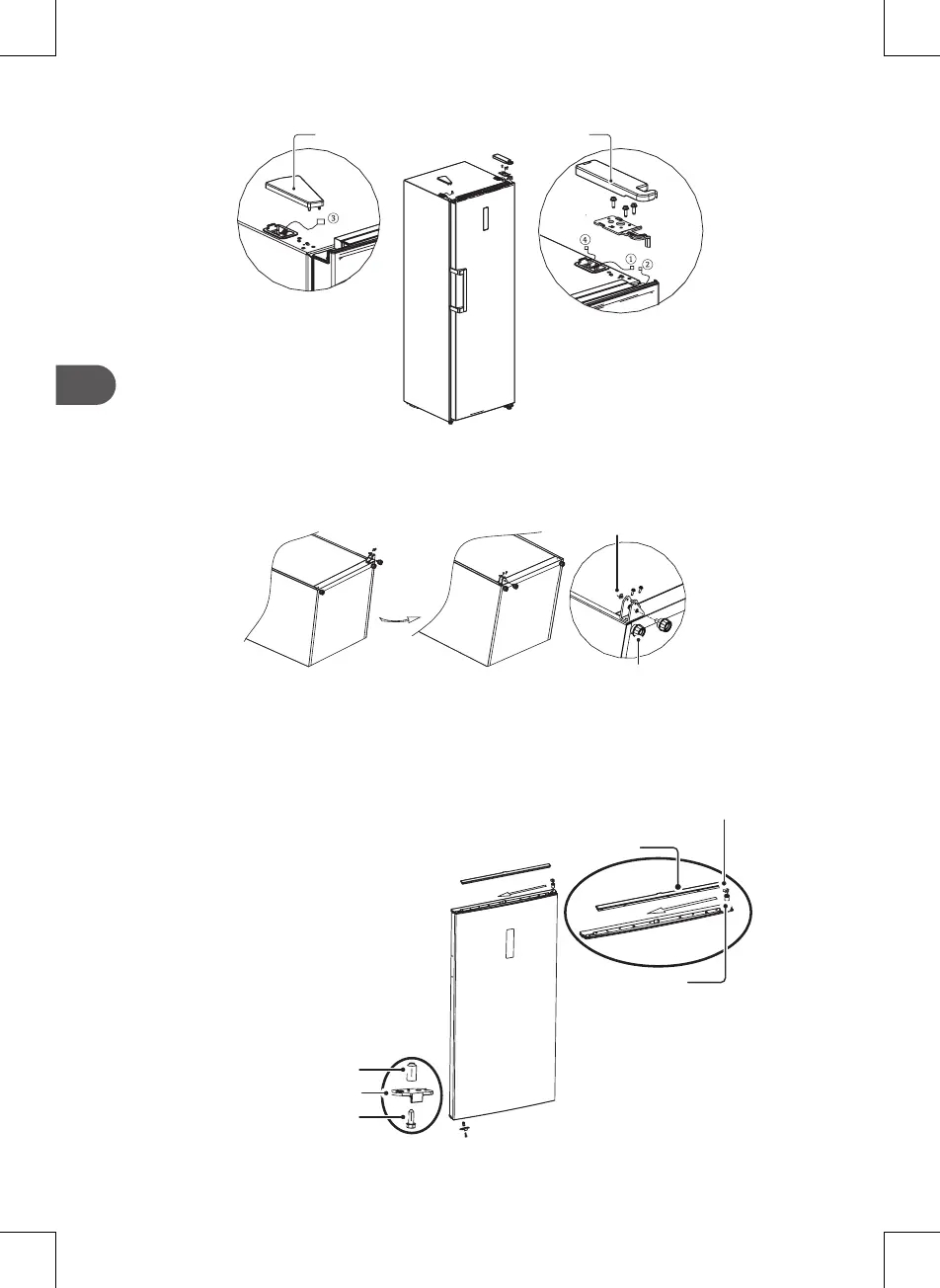 ③

④ ① ②