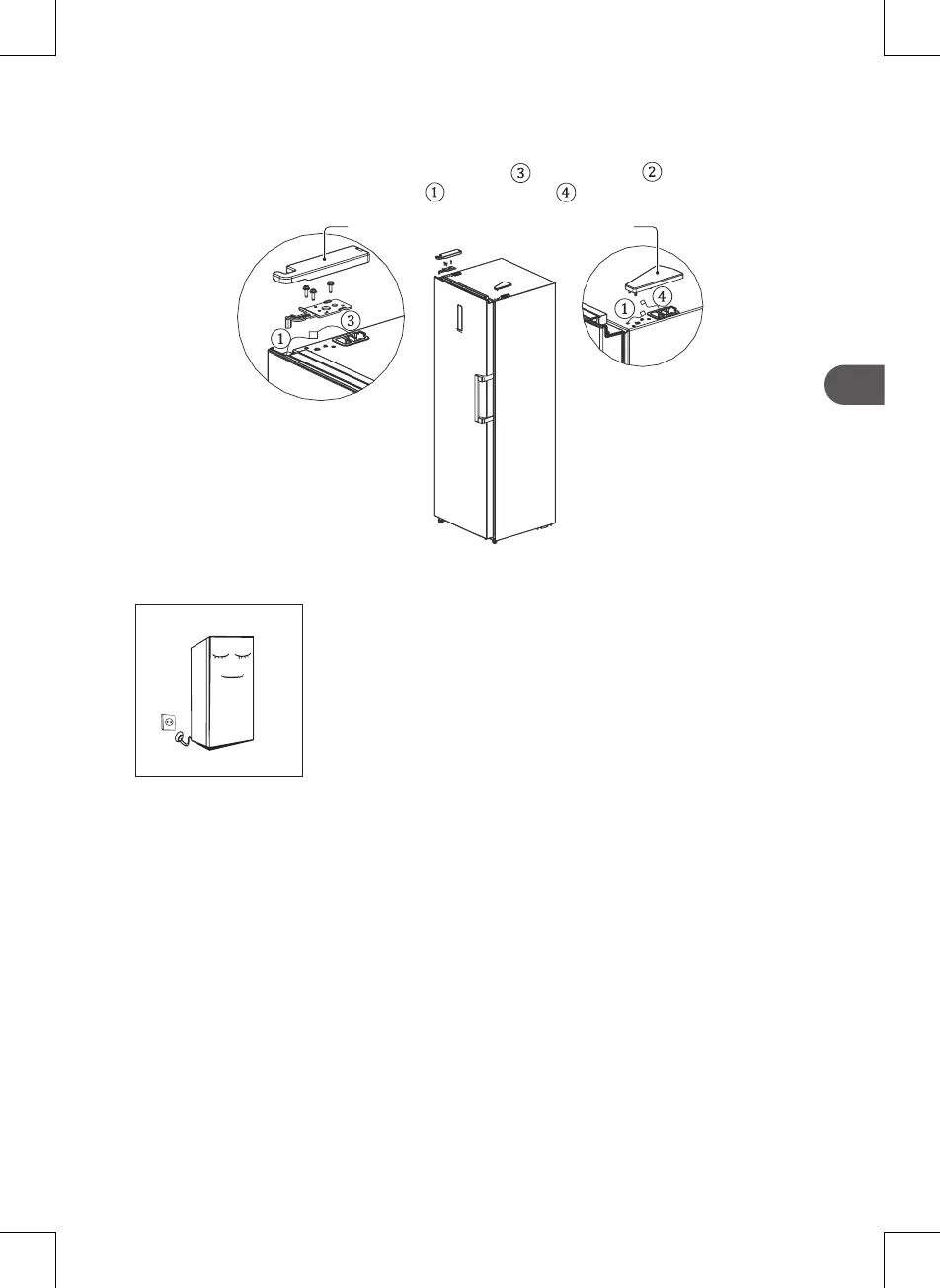 3 2
1 4

1 3

1 4