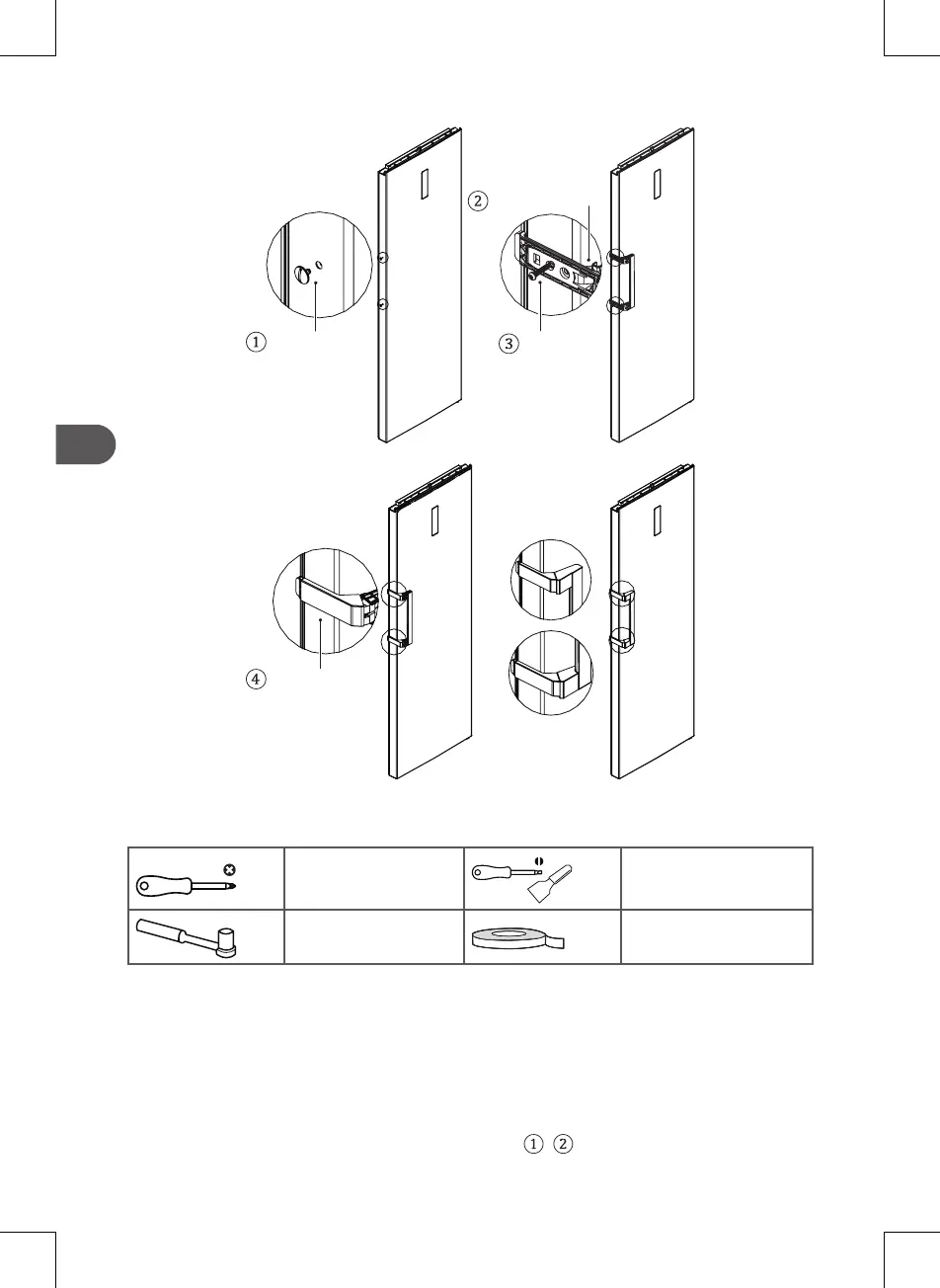 ②

①

③

④

① ②