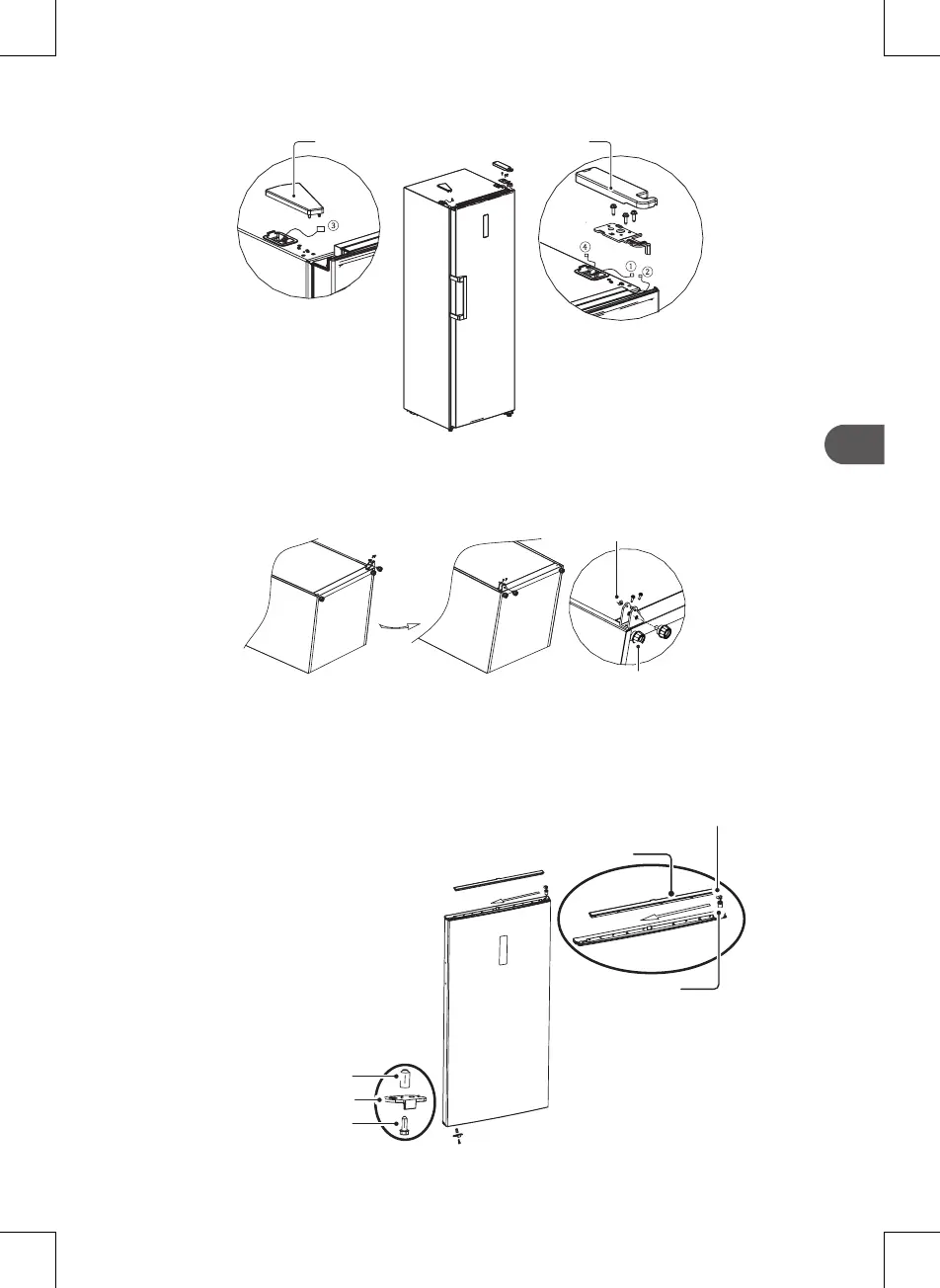 ③
④
①
②