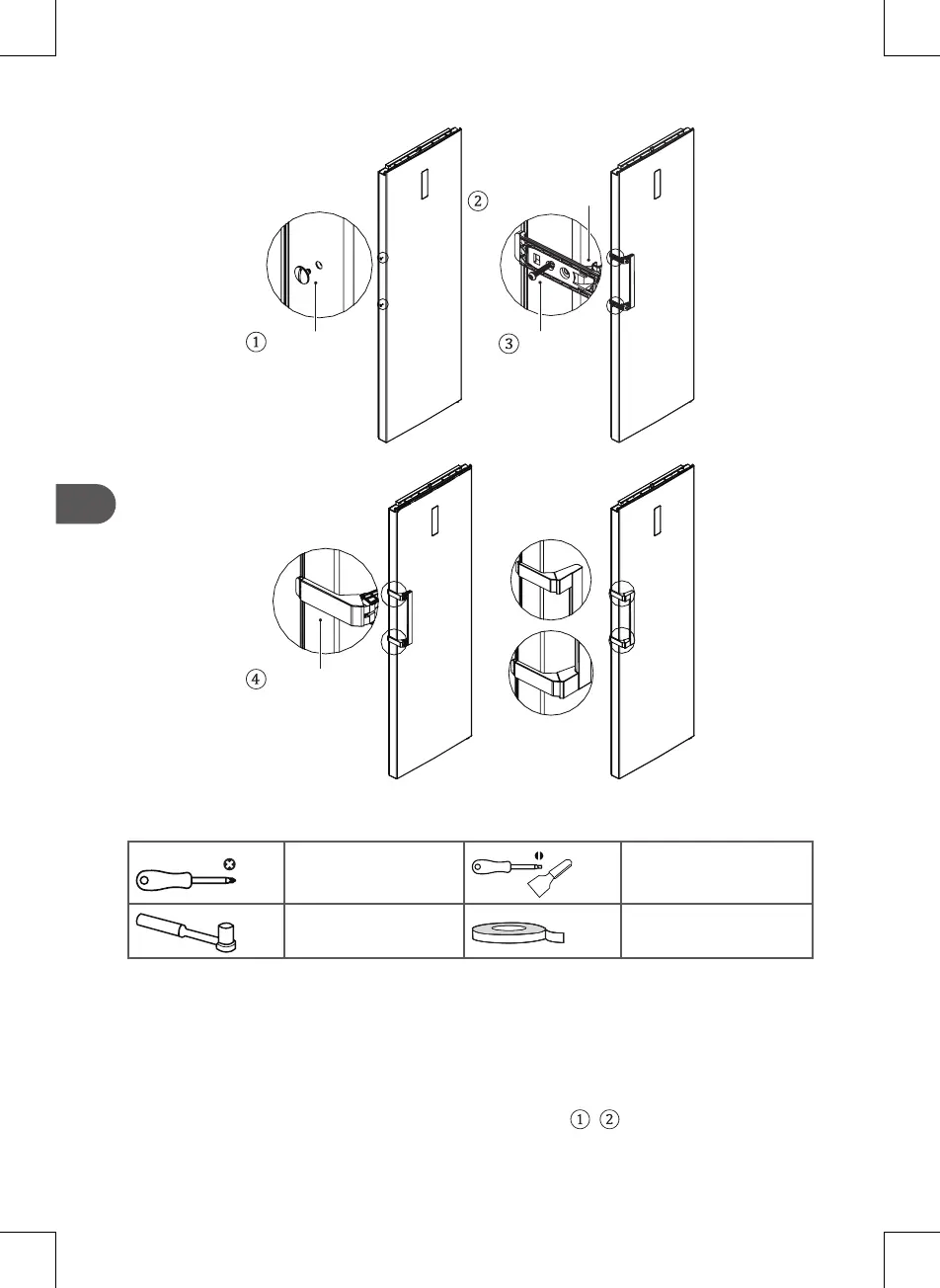 ②

①

③

④

①  ②