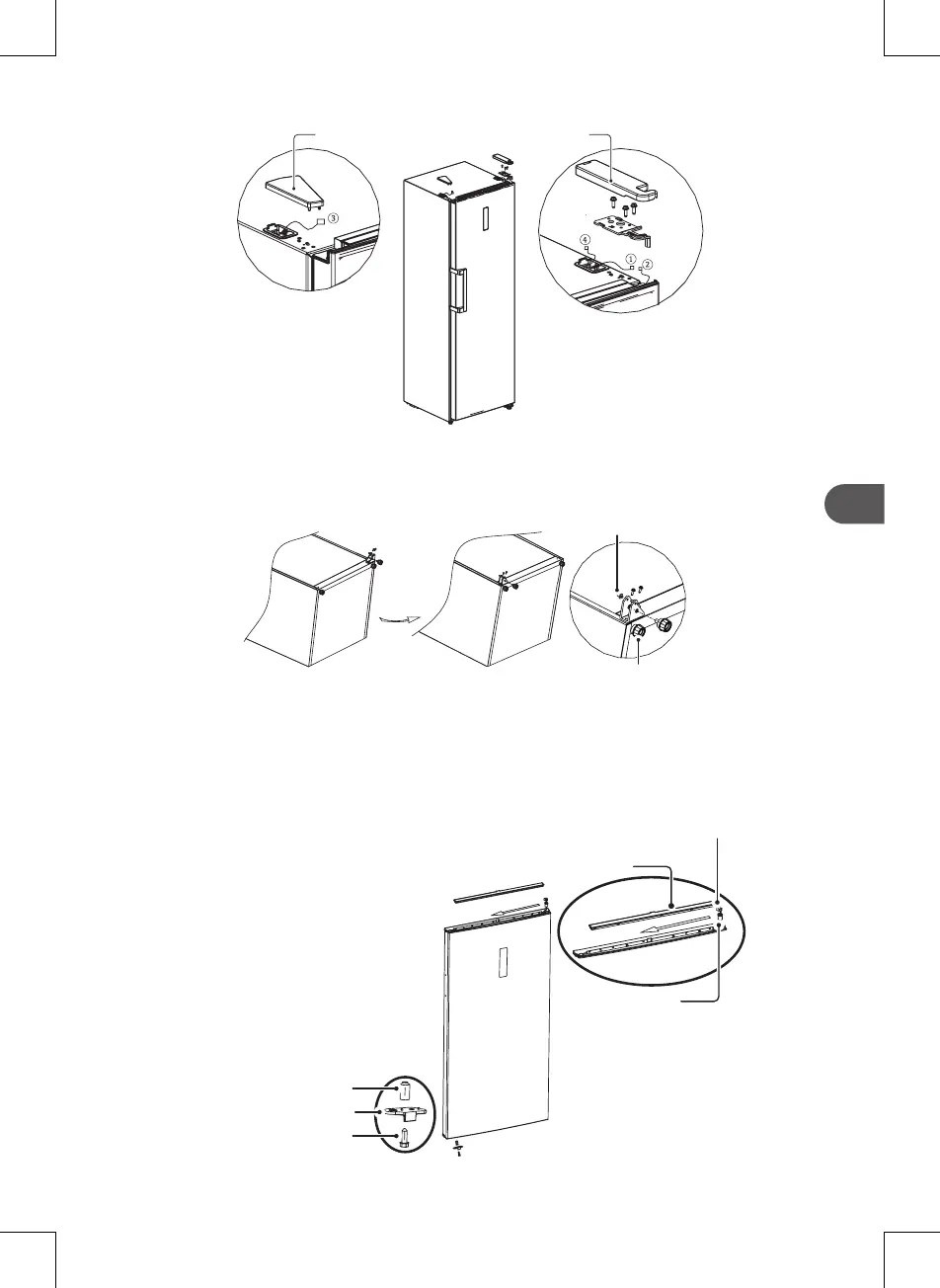 ③

④
①
②