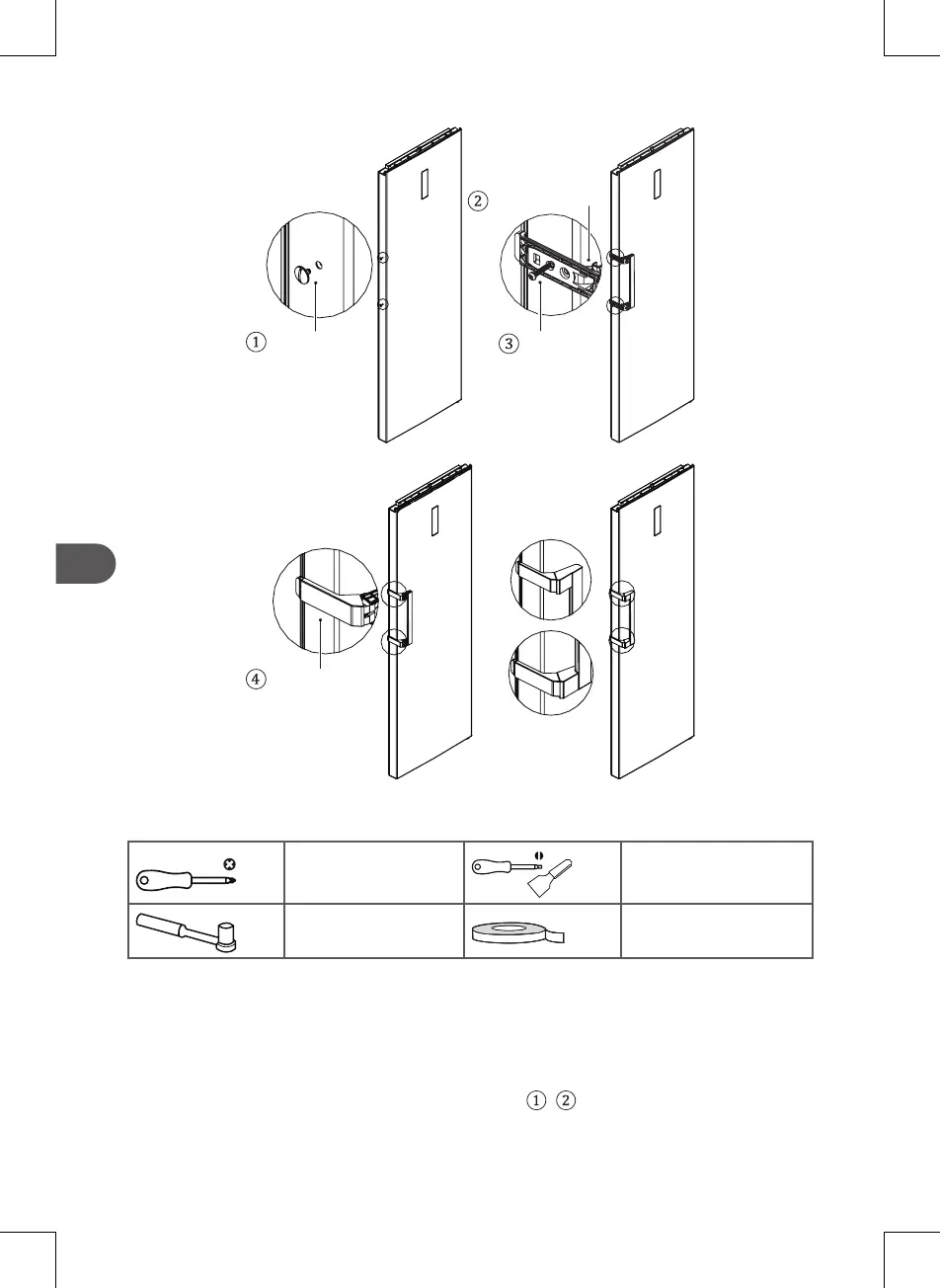 ②

①

③

④

①
②