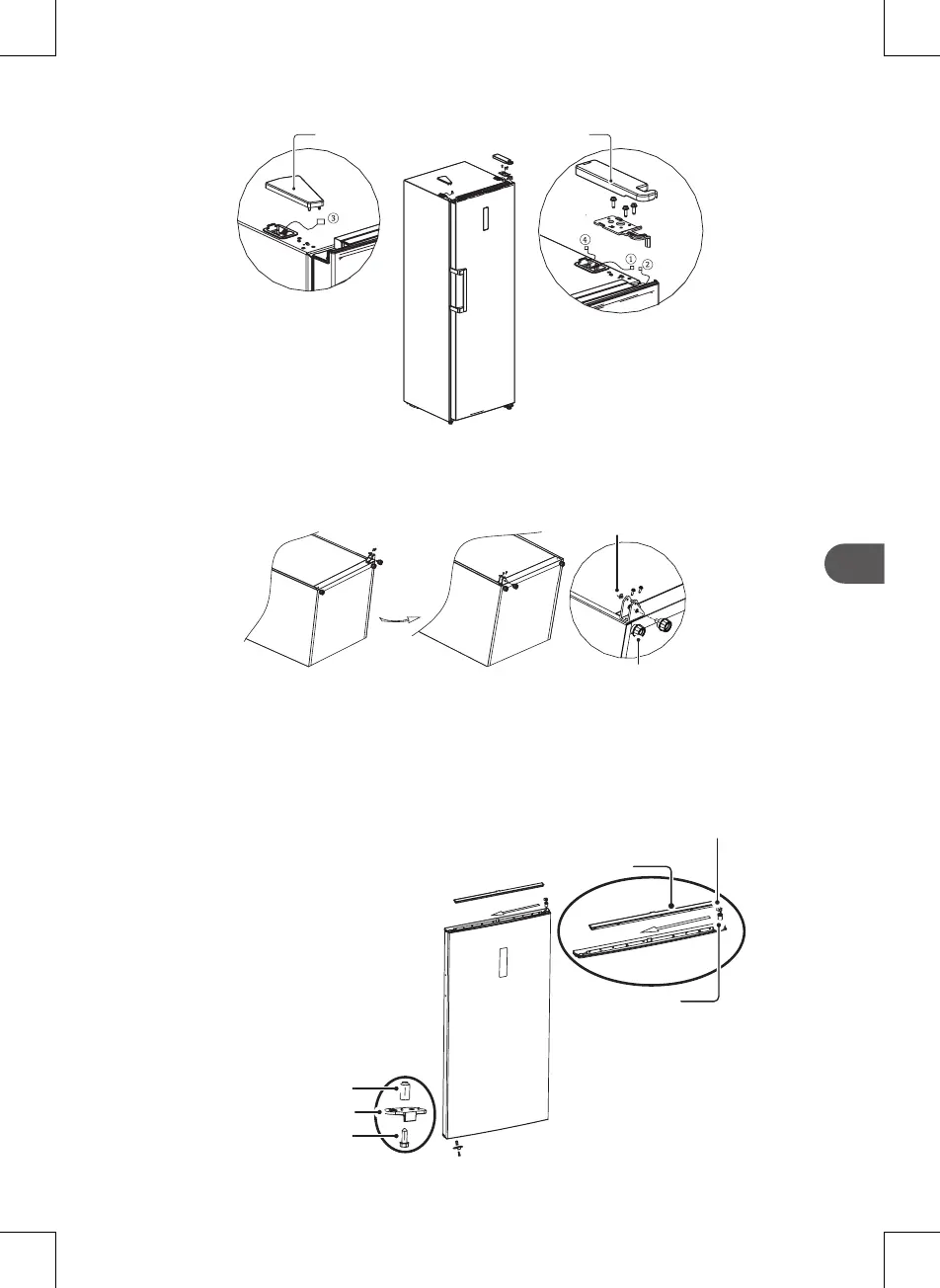 ③

④
①
②