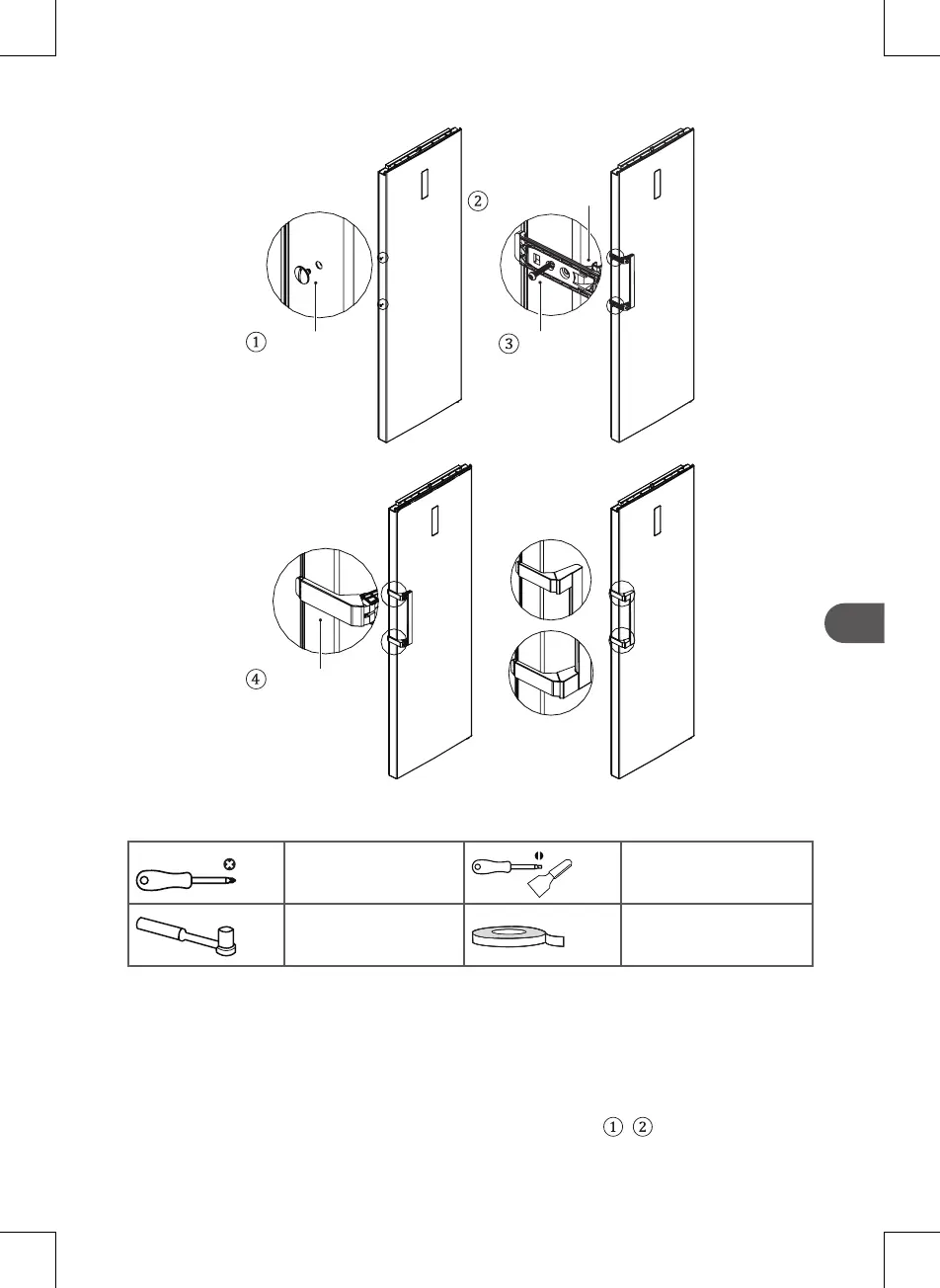 ②

①

③

④

①
②