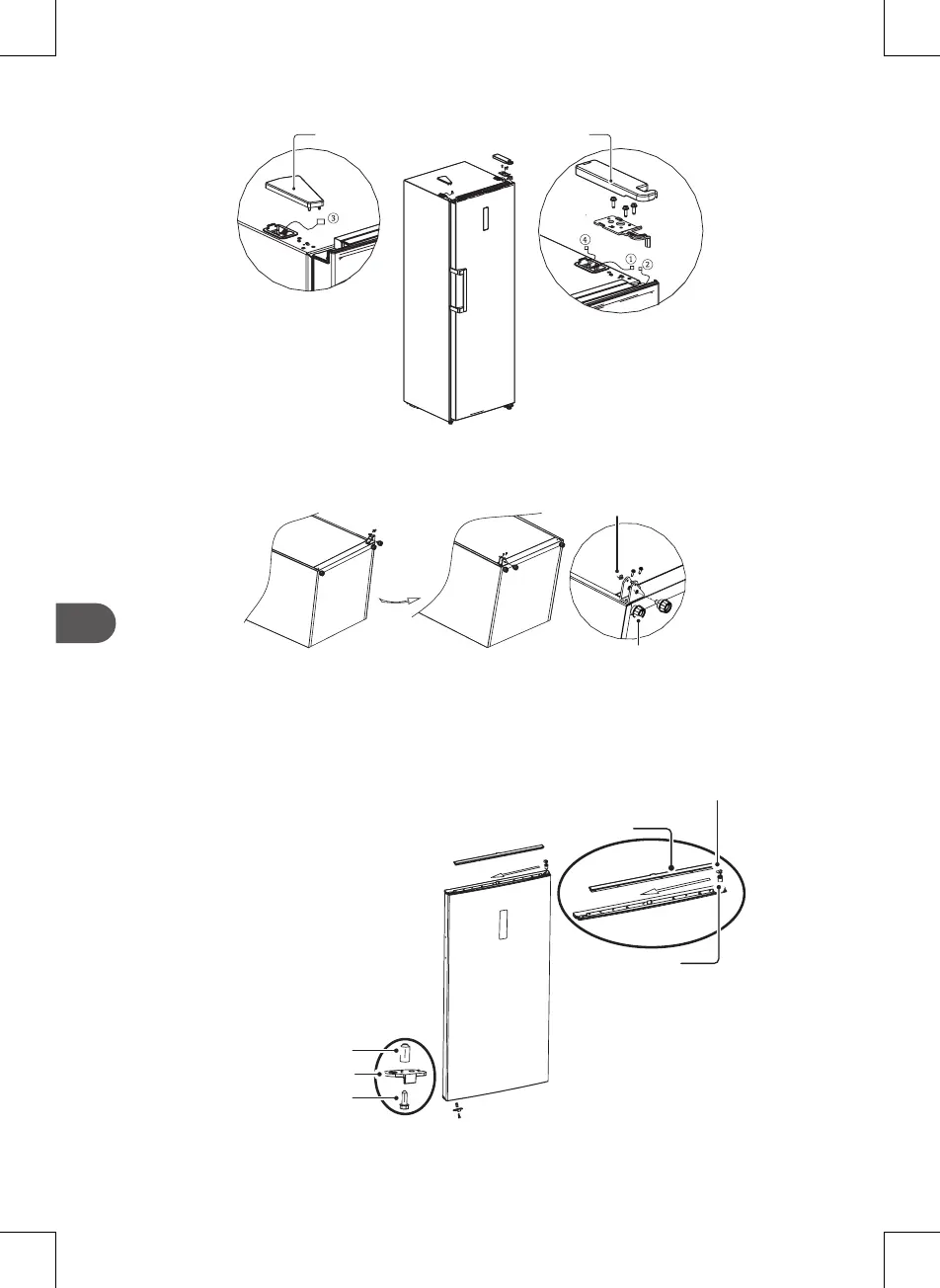 ③

④
①
②