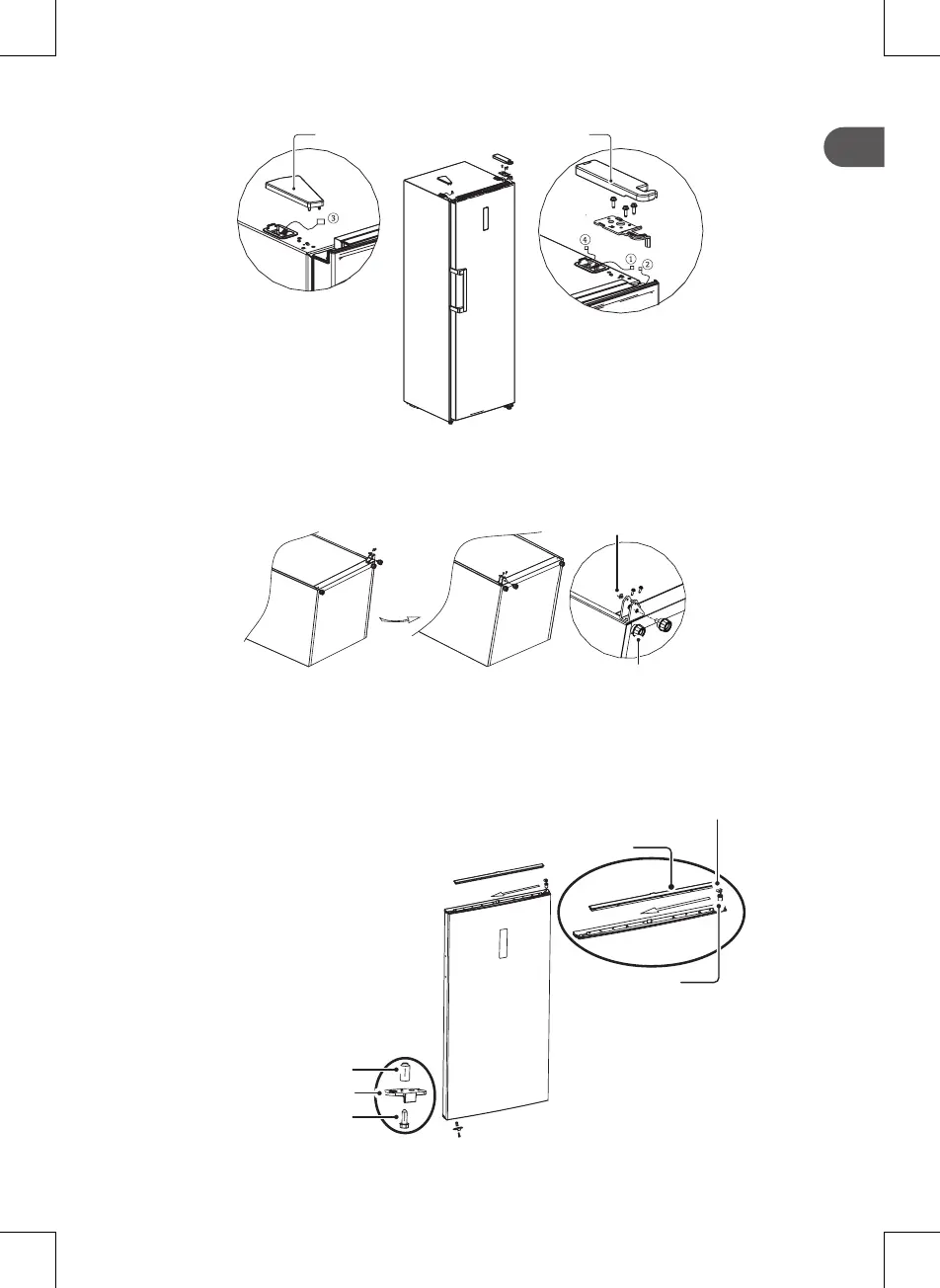 ③

④
①
②