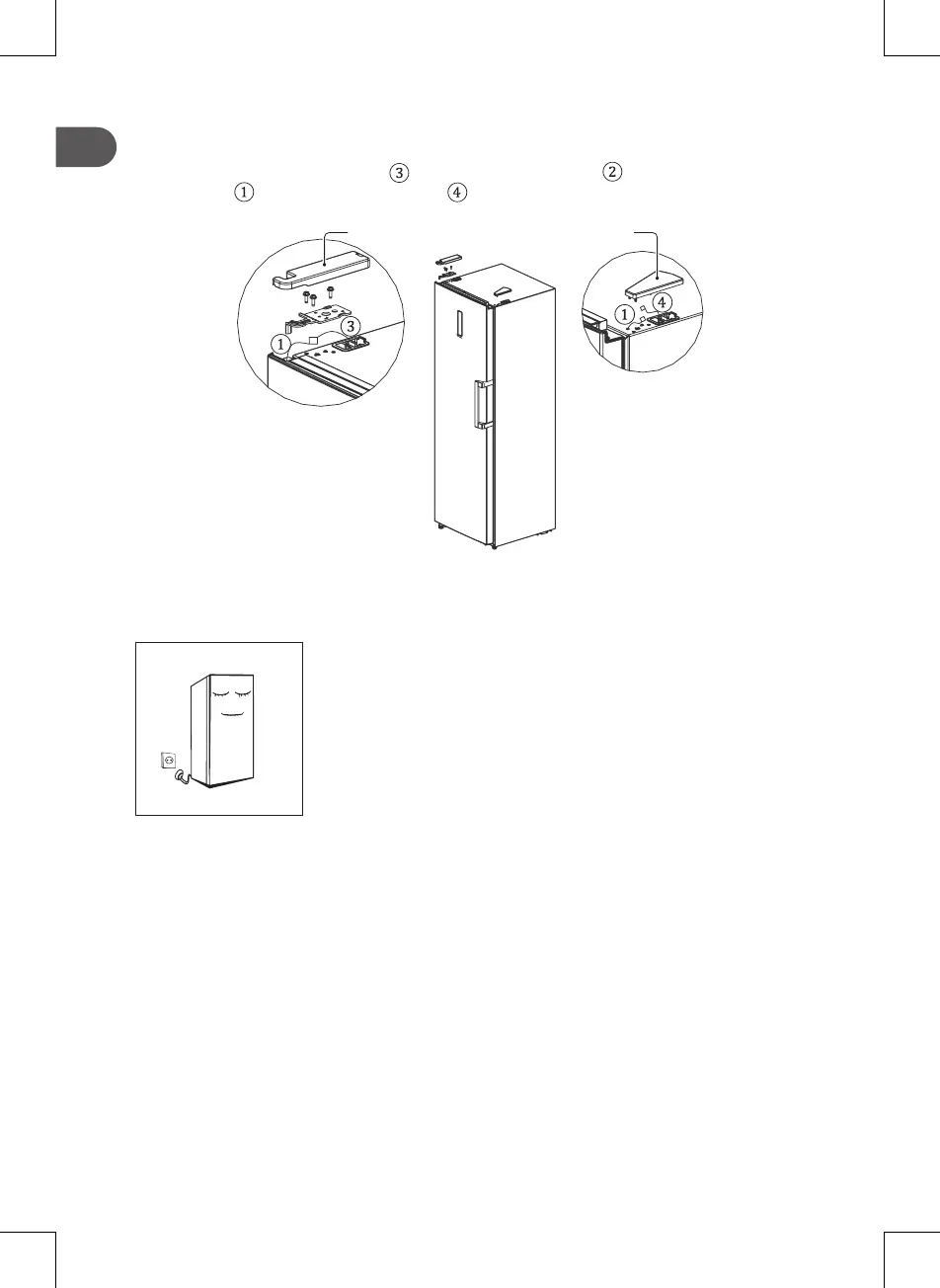 ③ ②
① ④

① ③

① ④