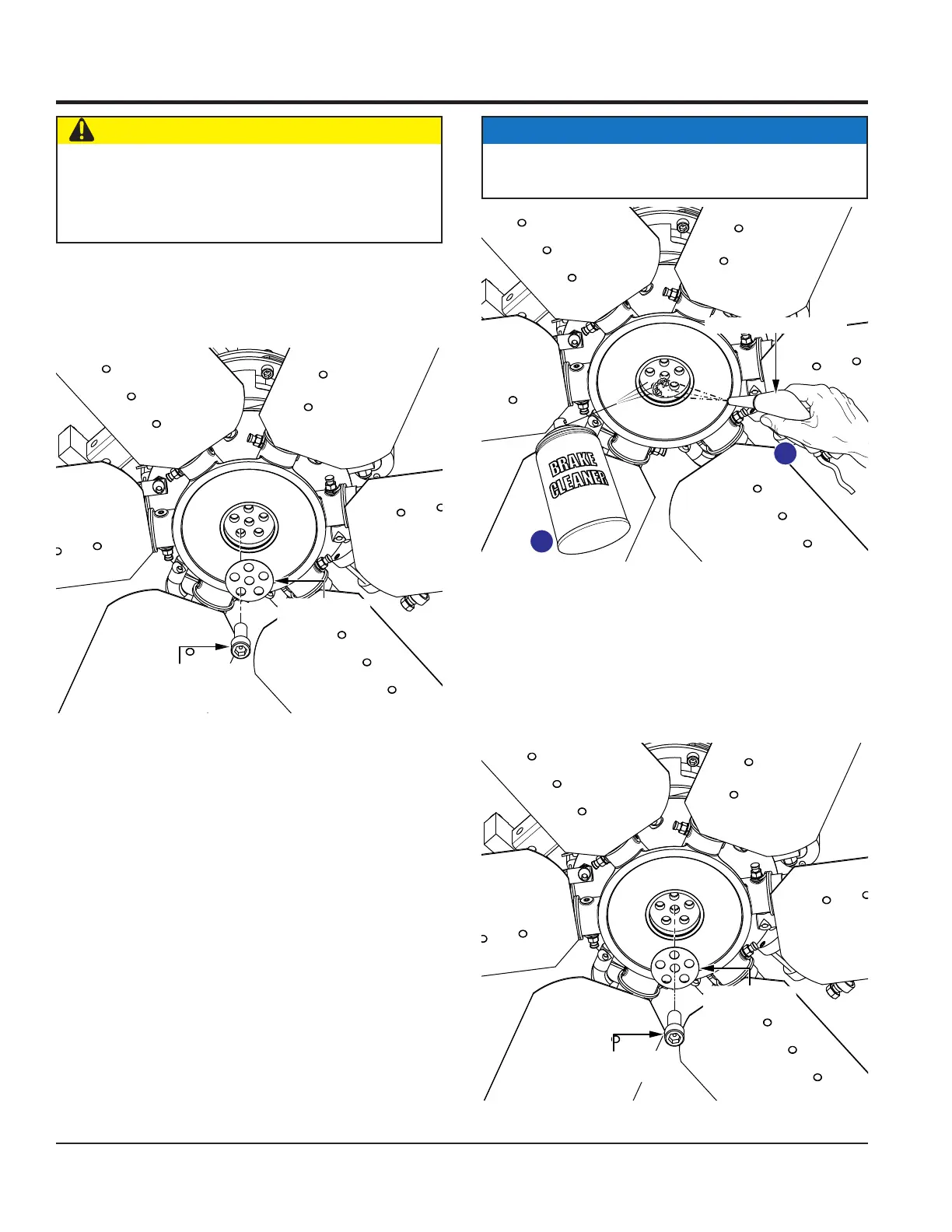 BRAKE CLEANER