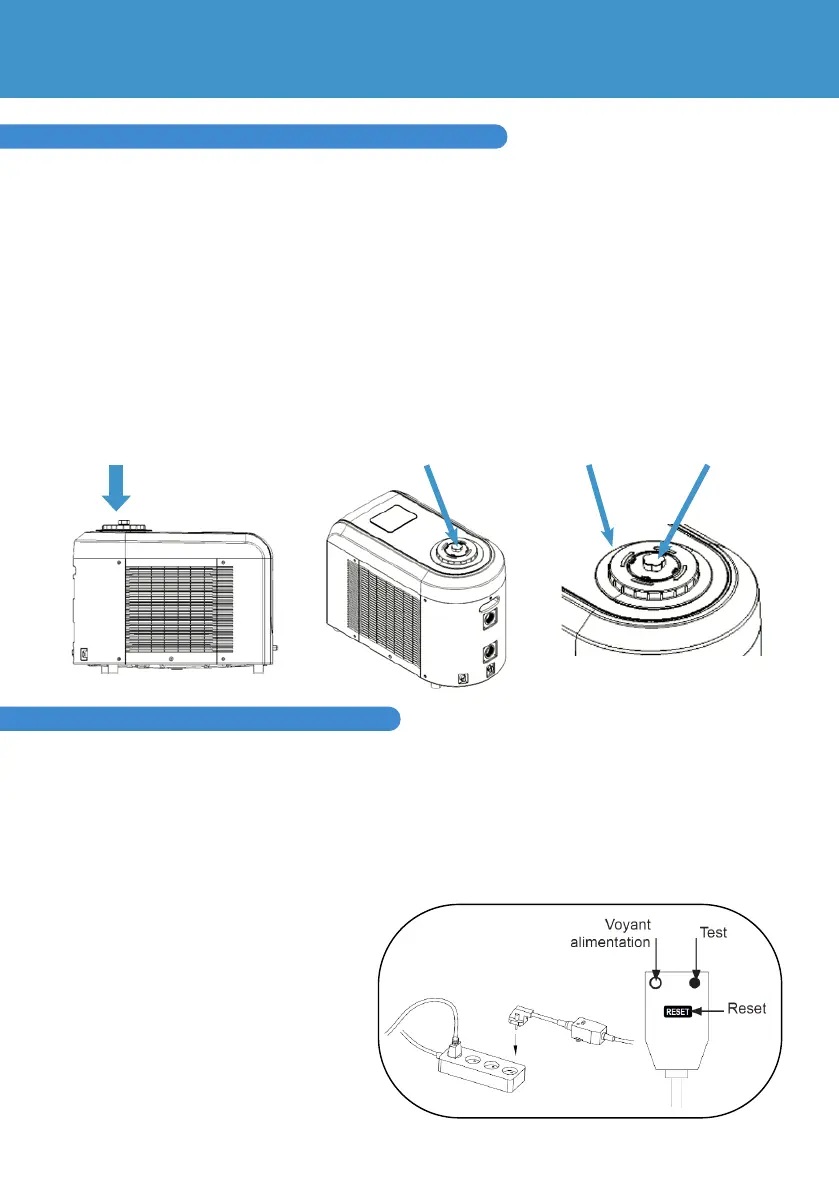 Voyant alimentation

Test

RESET

Reset