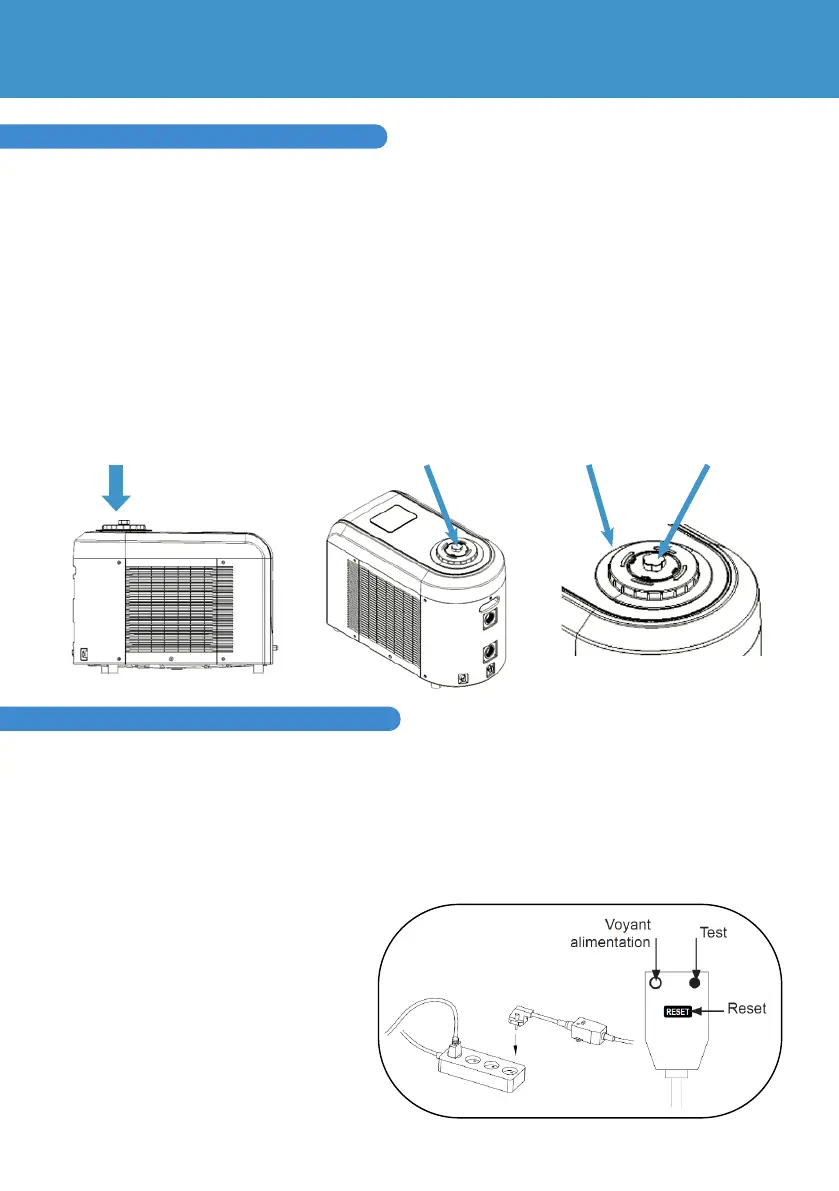 Voyant alimentation

Test

RESET

Reset