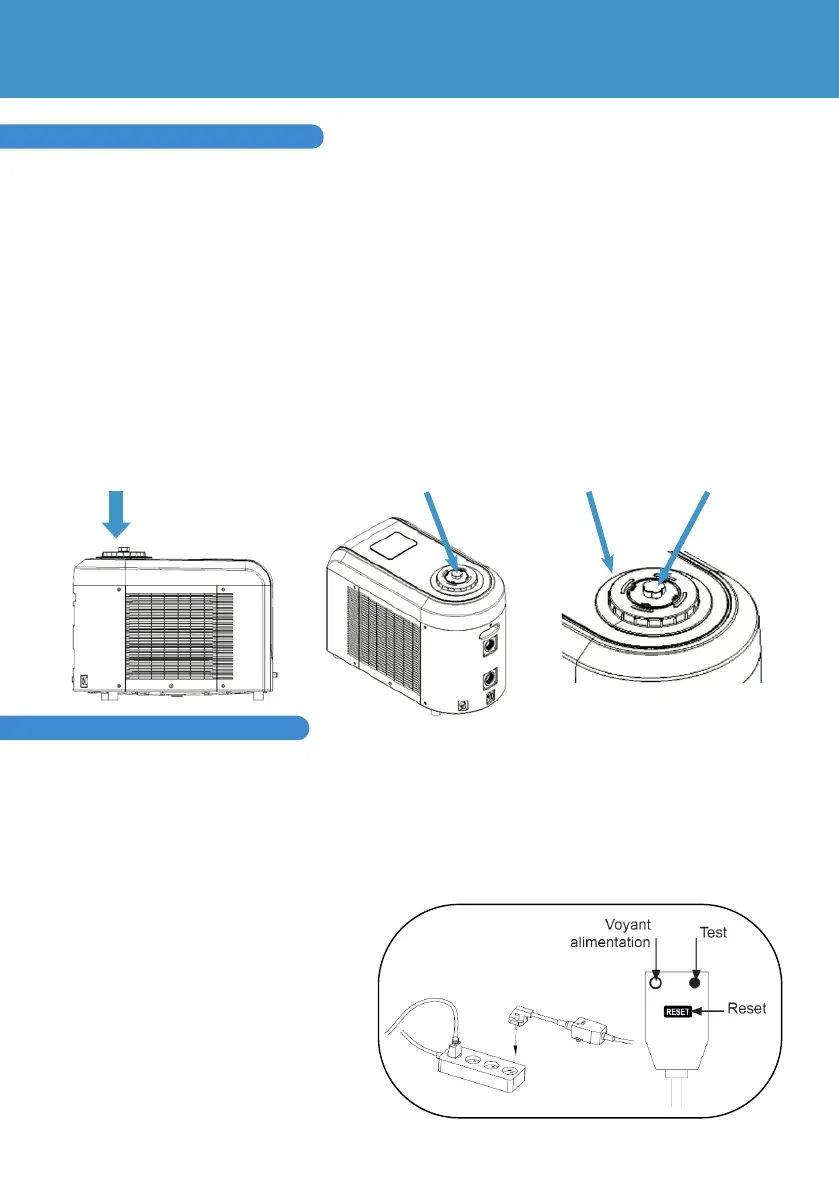 Voyant alimentation

Test

RESET

Reset