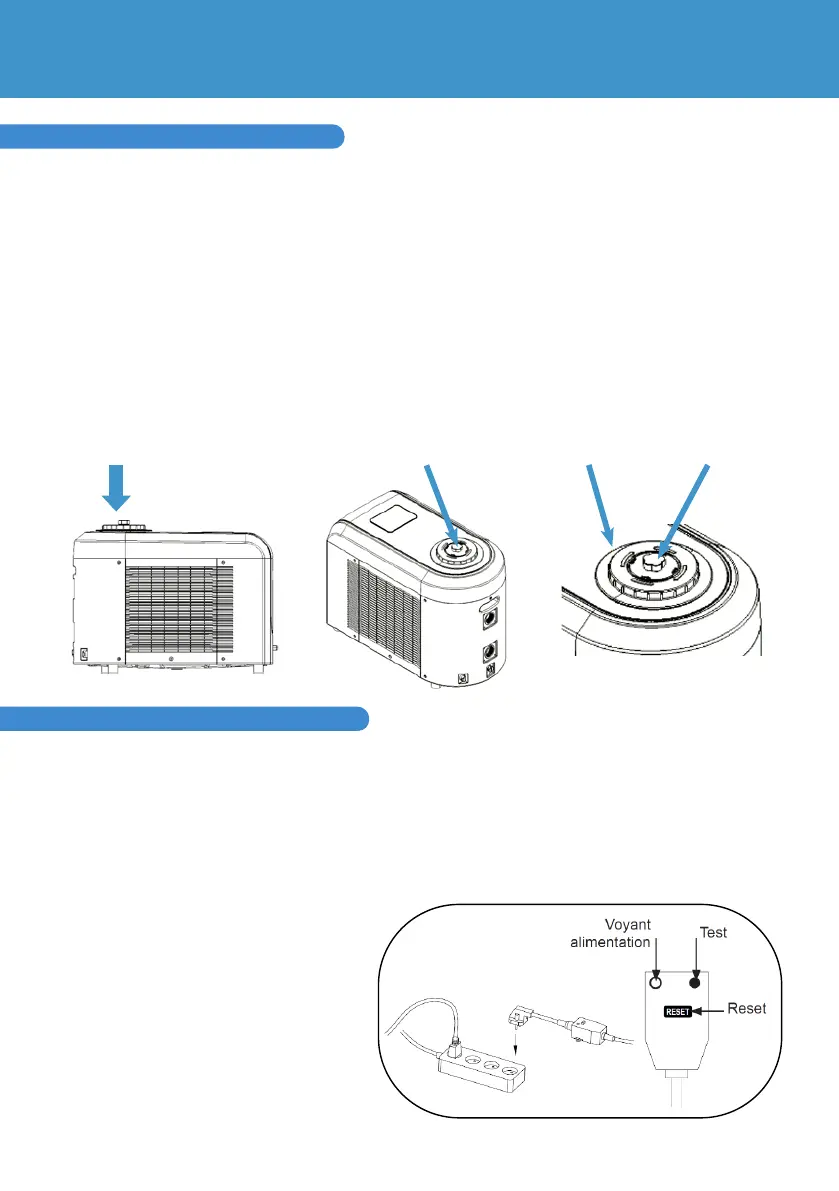 Voyant alimentation

Test

RESET

Reset