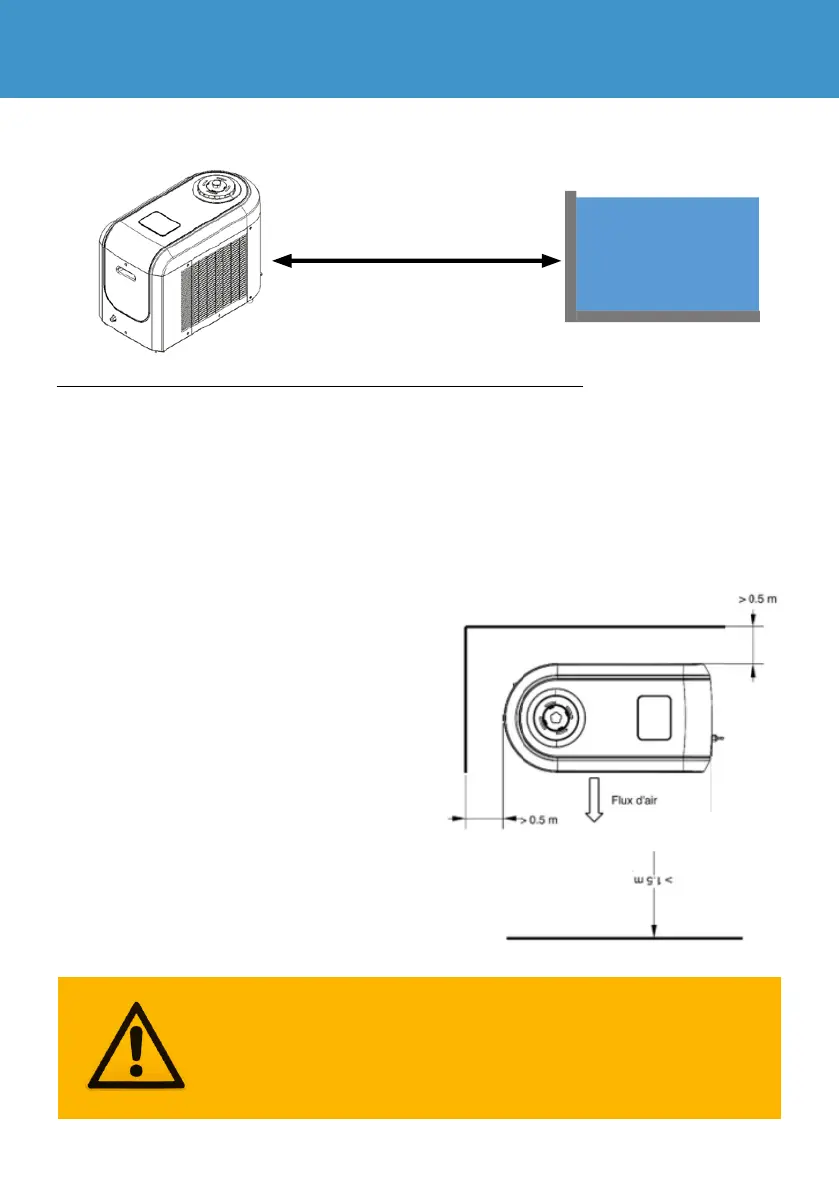 > 0.5 m

Flux d'air

> 0.5 m

> 1.5 m