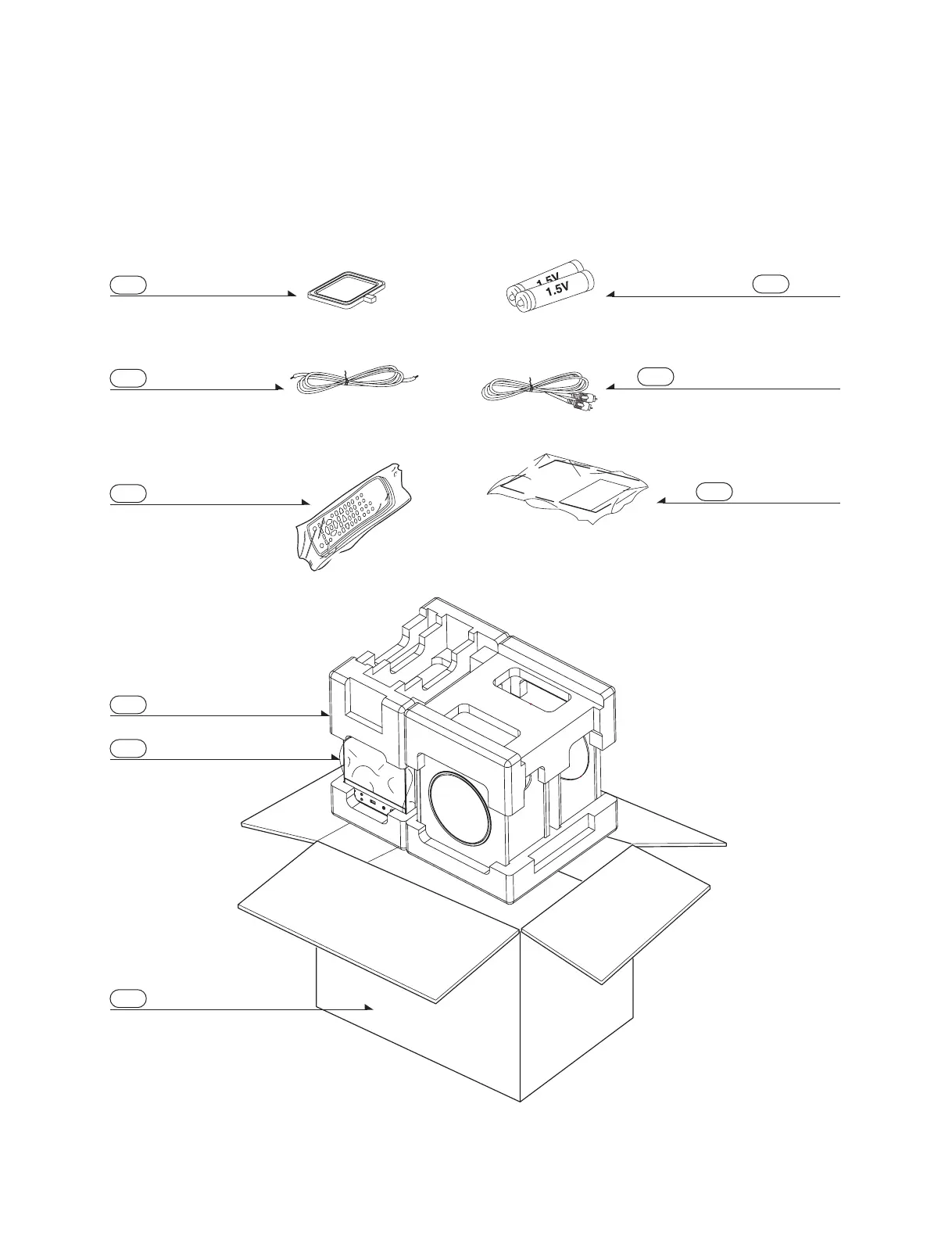 1.5V
1.5V