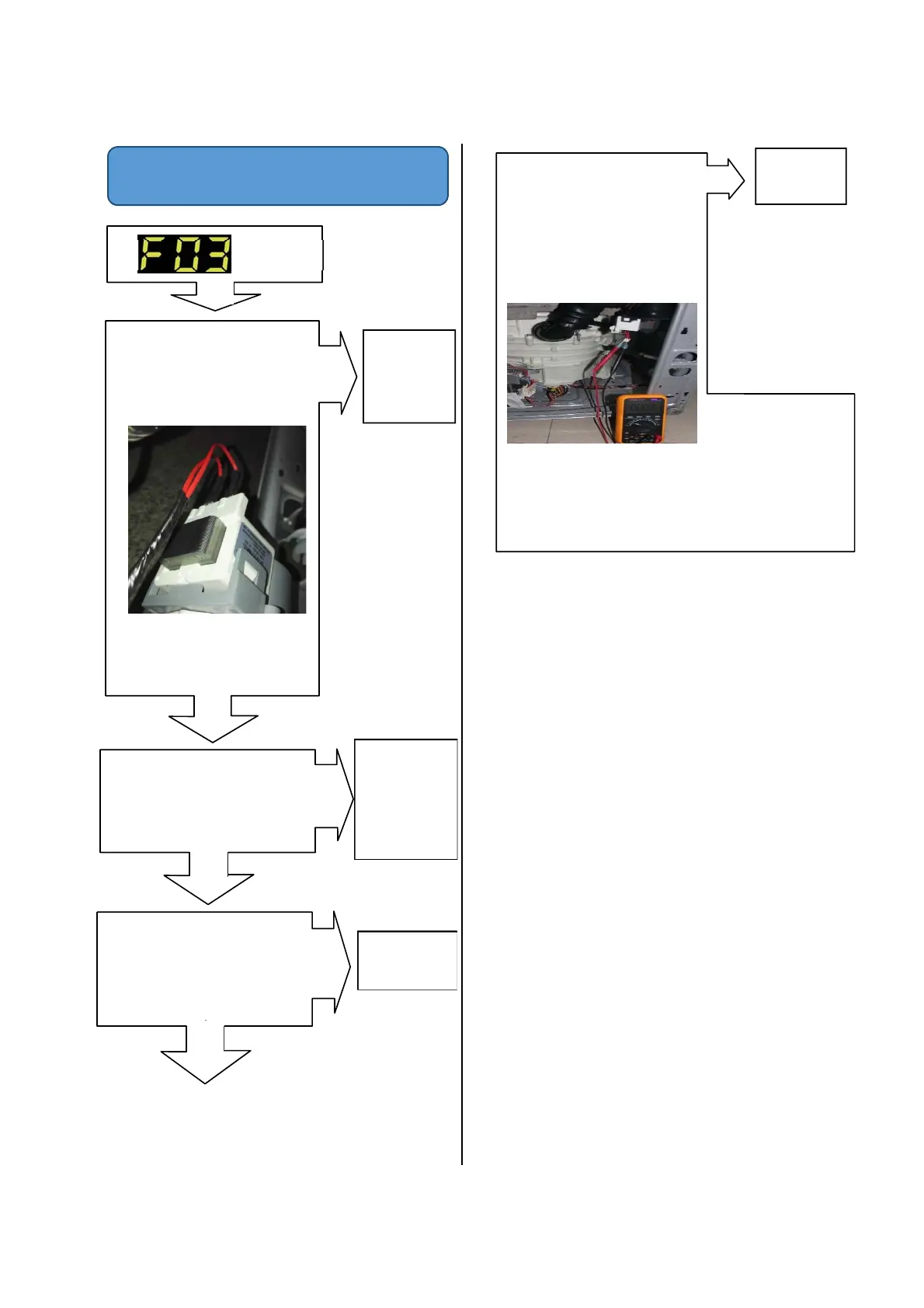 F03