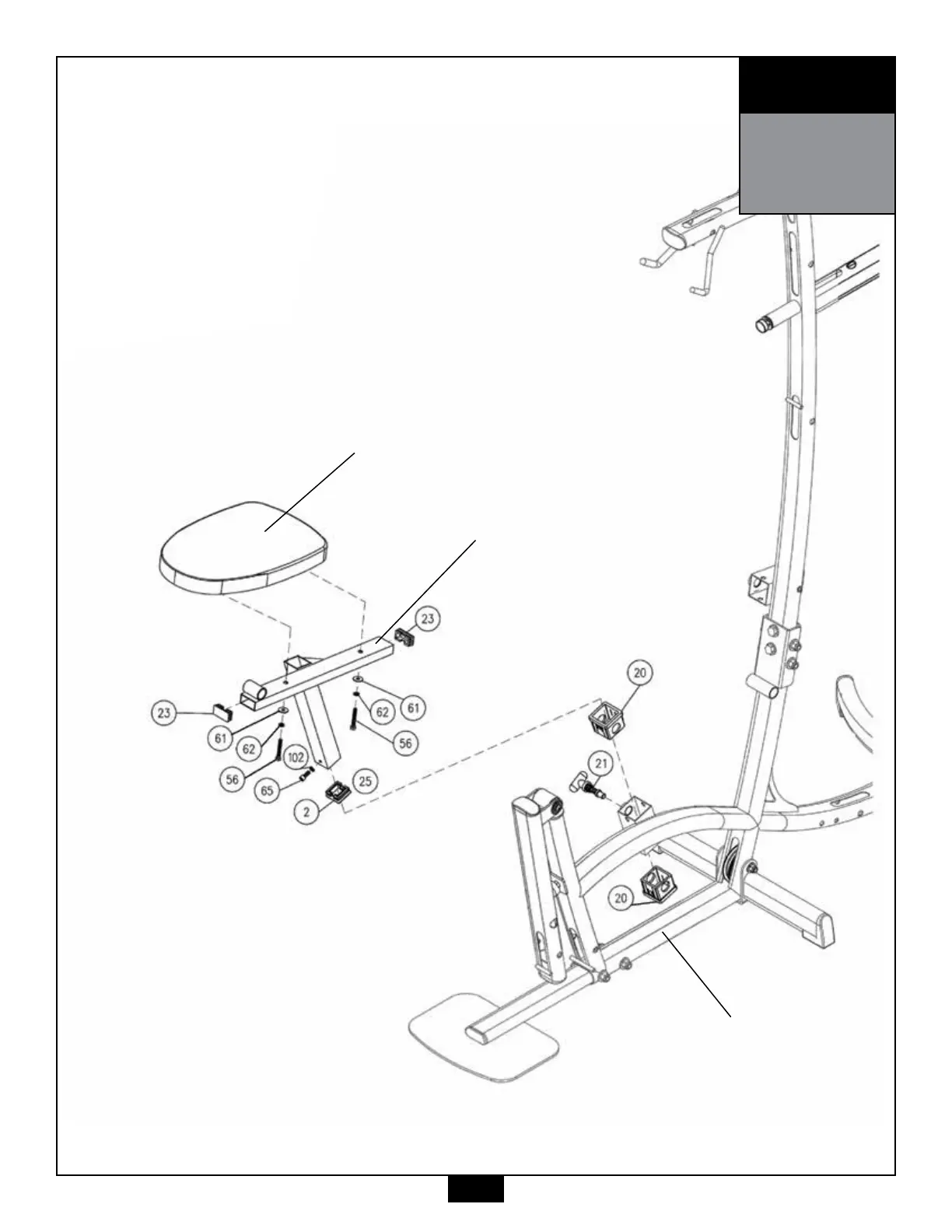 23
23
61
62
61
62
56
56
102
65
25
2
20
21
20