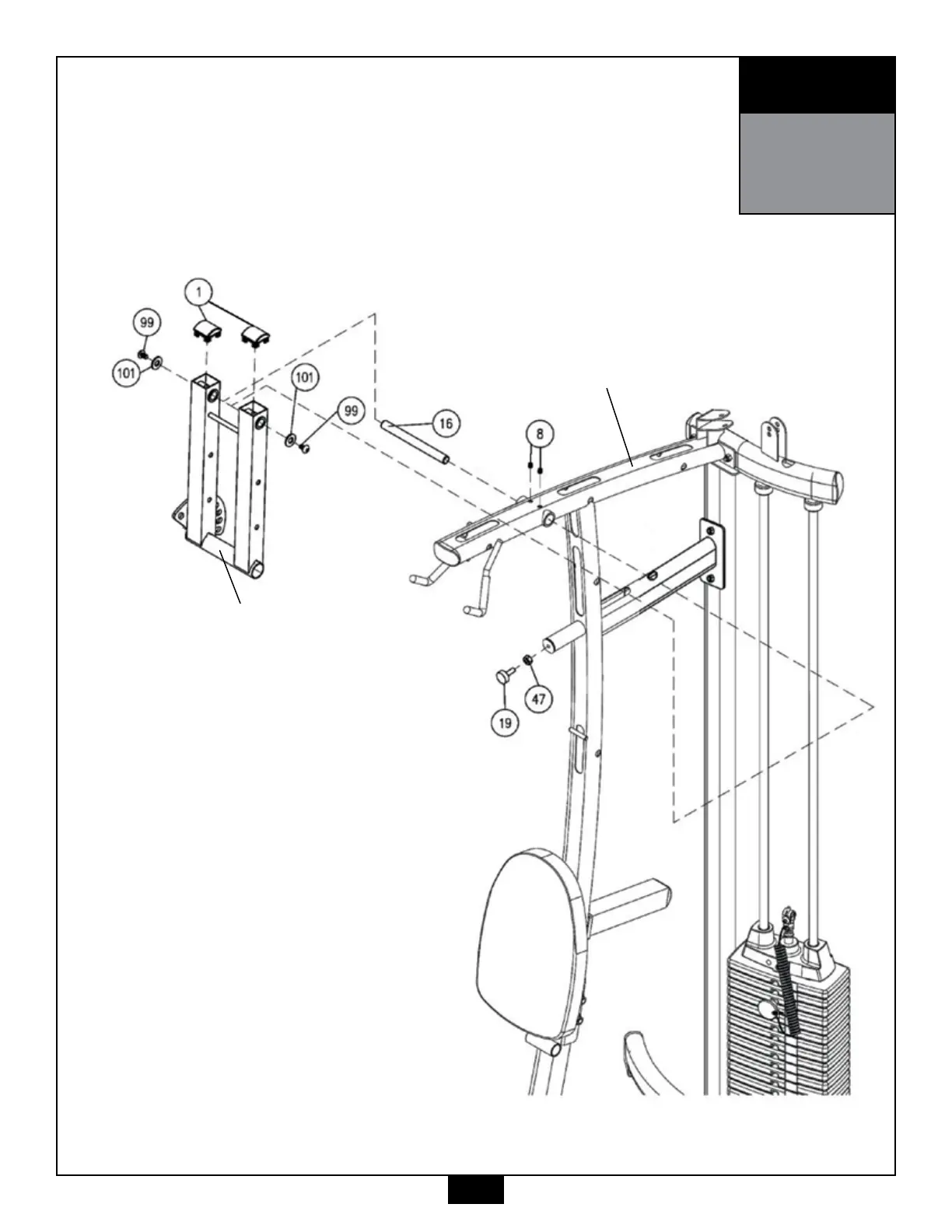 1

99

101

101

99

16

8

47

19