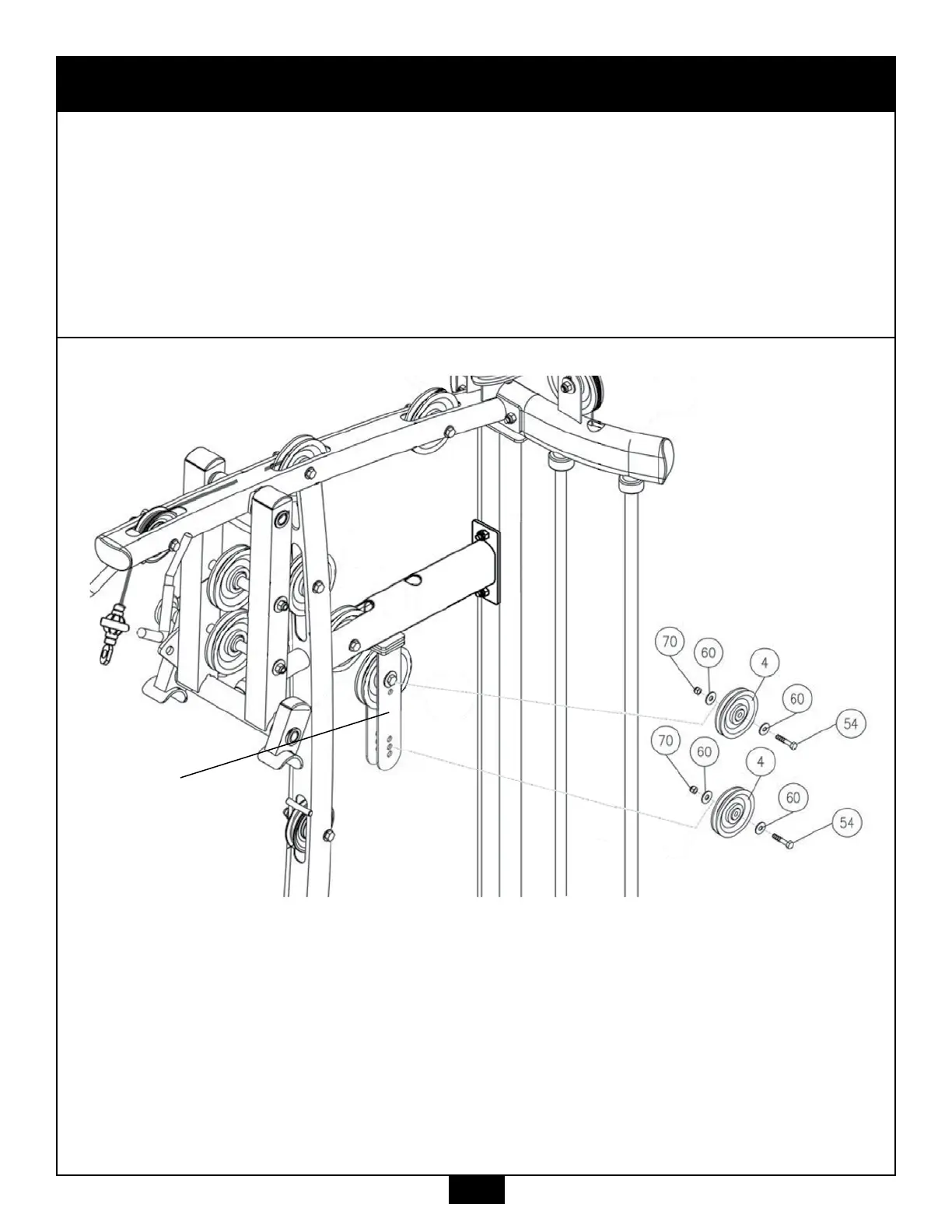 70
60
4
60
54
70
60
4
60
54